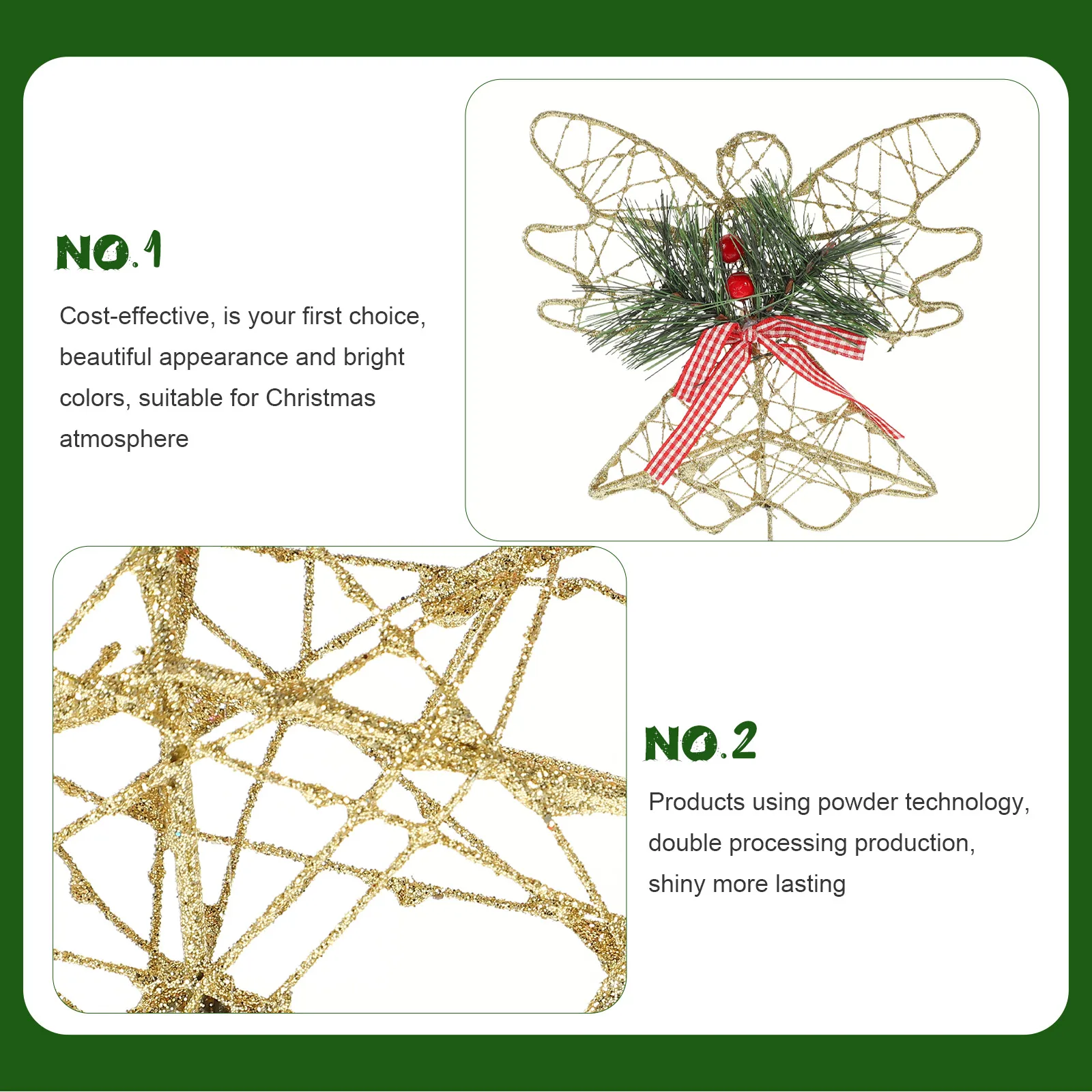 NO.1

Cost-effective, is your first choice, beautiful appearance and bright colors, suitable for Christmas atmosphere

NO.2

Products using powder technology, double processing production, shiny more lasting