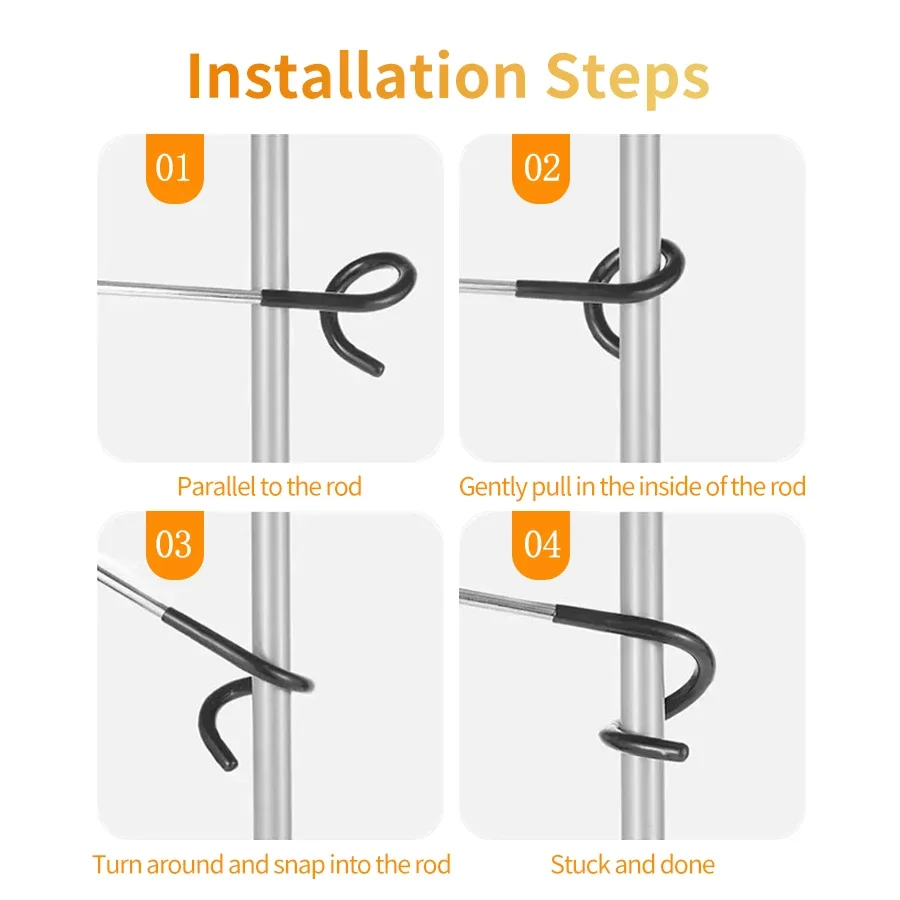 Installation Steps

01

Parallel to the rod

02

Gently pull in the inside of the rod

03

Turn around and snap into the rod

04

Stuck and done