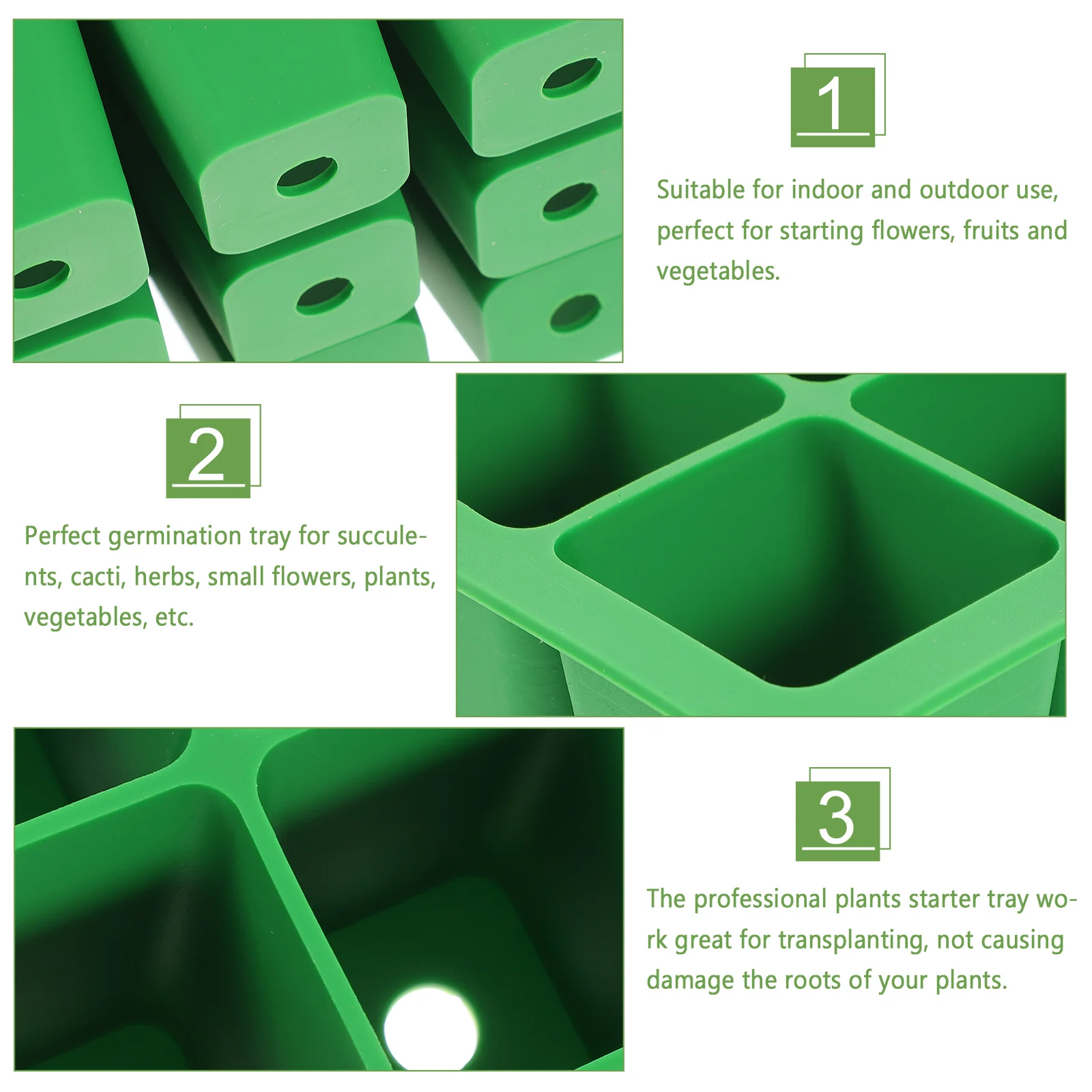 1

Suitable for indoor and outdoor use, perfect for starting flowers, fruits and vegetables.

2

Perfect germination tray for succulents, cacti, herbs, small flowers, plants, vegetables, etc.

3

The professional plants starter tray work great for transplanting, not causing damage the roots of your plants.