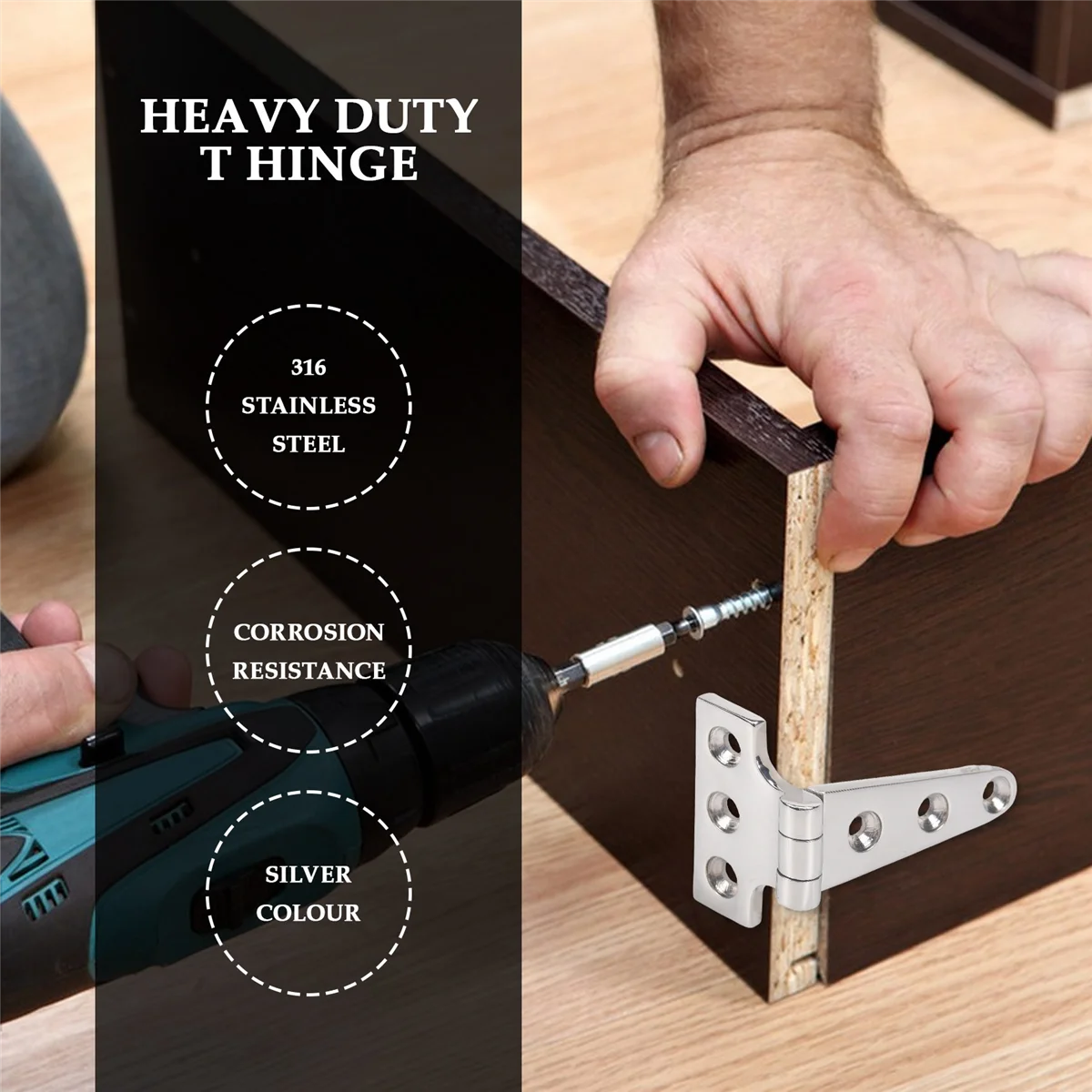 HEAVY DUTY T HINGE

316 STAINLESS STEEL

CORROSION RESISTANCE

SILVER COLOUR