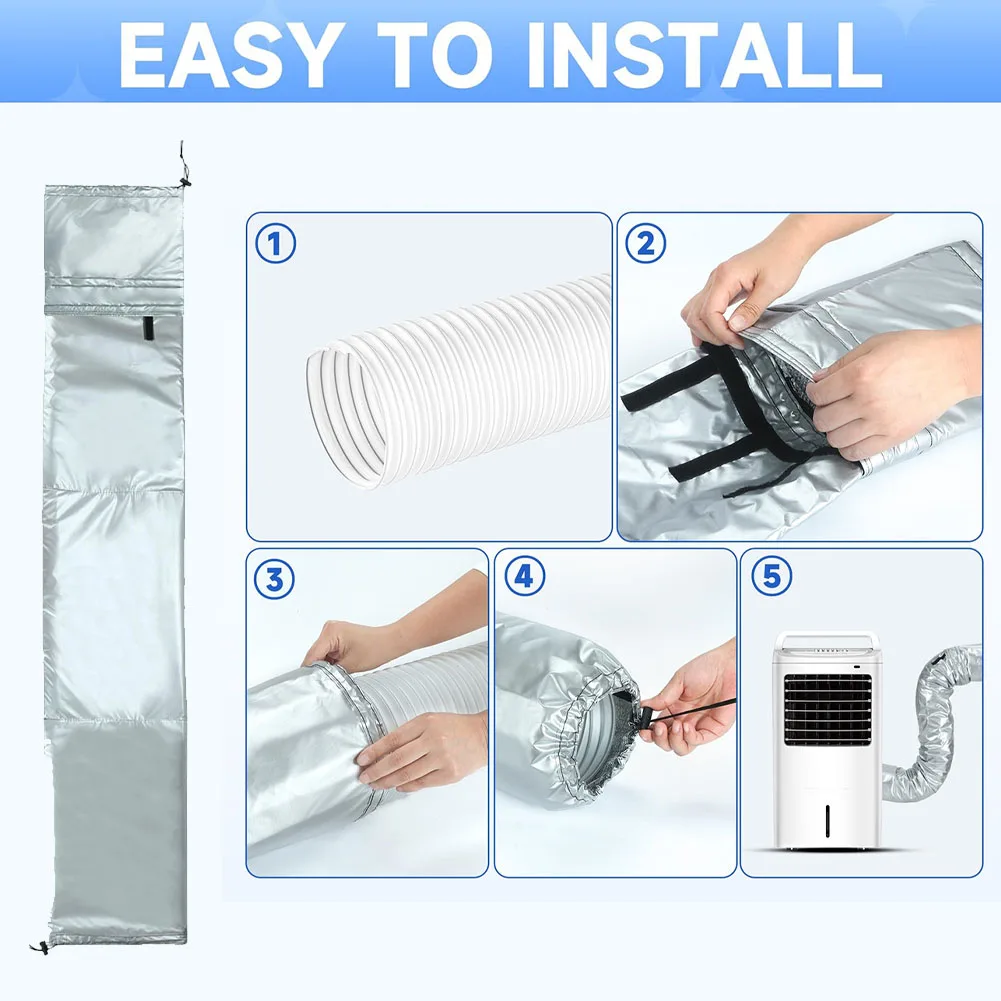 EASY TO INSTALL

1

2

3

4

5