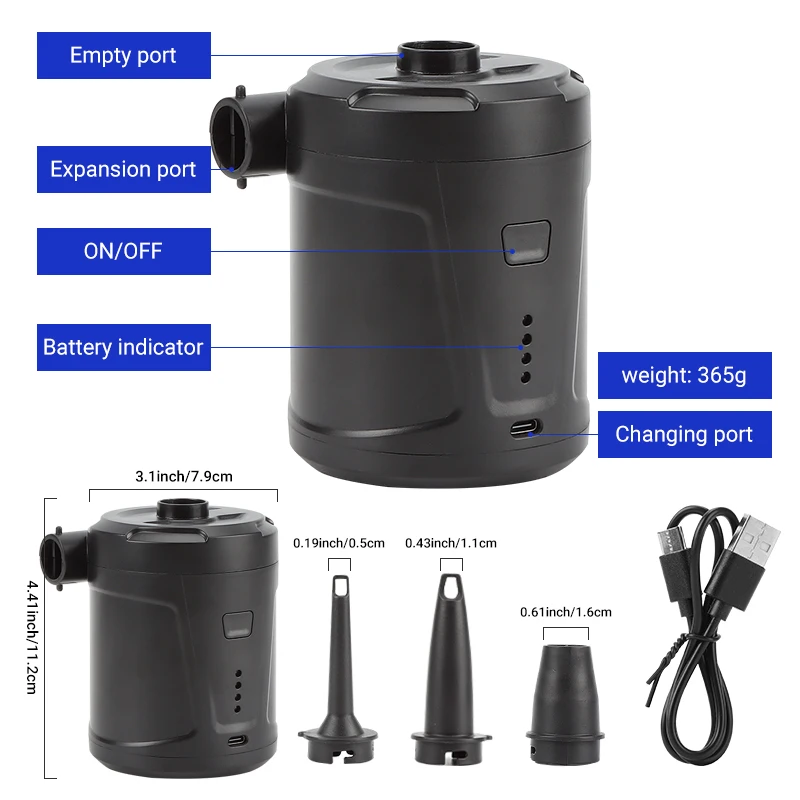 Empty port

Expansion port

ON/OFF

Battery indicator

weight: 365g

Changing port

3.1inch/7.9cm

4.41inch/11.2cm

0.19inch/0.5cm

0.43inch/1.1cm

0.61inch/1.6cm