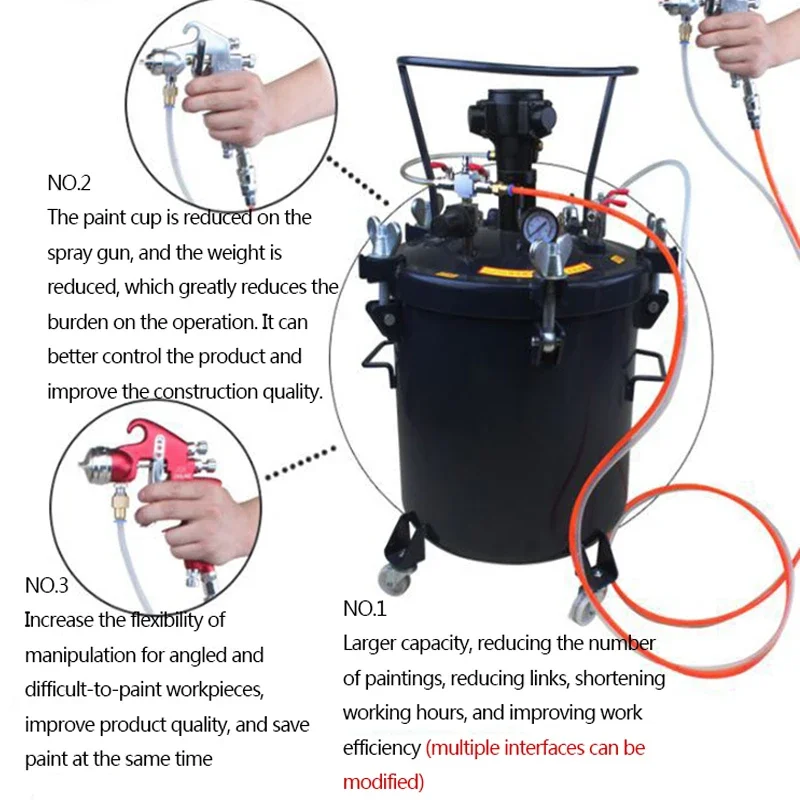 NO.2
The paint cup is reduced on the spray gun, and the weight is reduced, which greatly reduces the burden on the operation. It can better control the product and improve the construction quality.

NO.3
Increase the flexibility of manipulation for angled and difficult-to-paint workpieces, improve product quality, and save paint at the same time

NO.1
Larger capacity, reducing the number of paintings, reducing links, shortening working hours, and improving work efficiency (multiple interfaces can be modified)