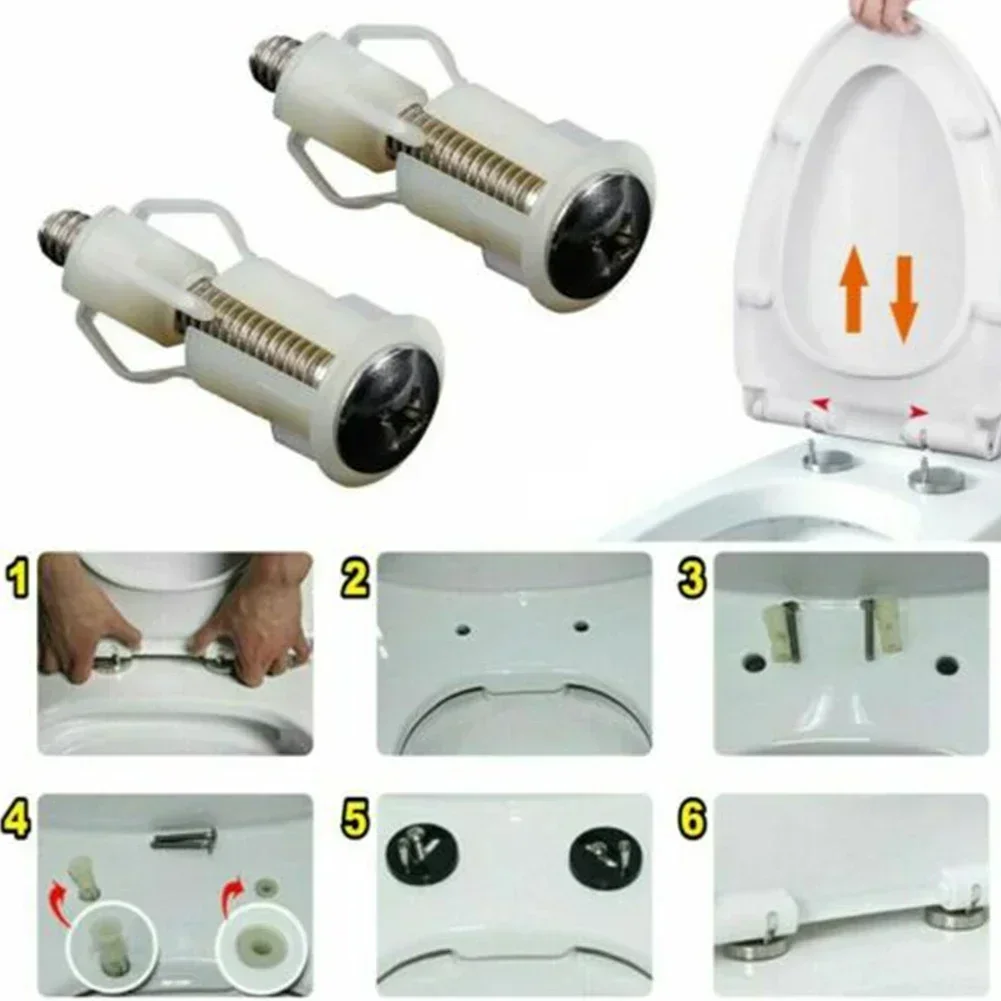 1

2

3

4

5

6