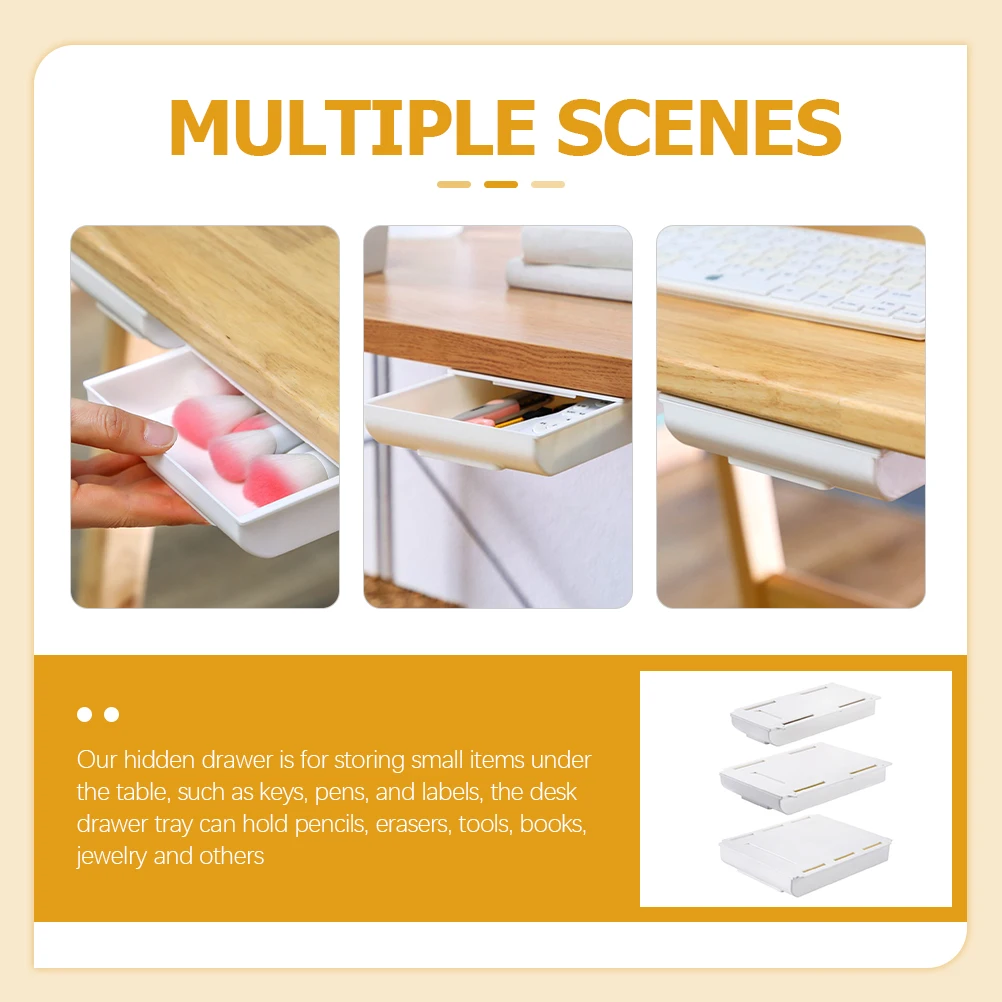 MULTIPLE SCENES

Our hidden drawer is for storing small items under the table, such as keys, pens, and labels, the desk drawer tray can hold pencils, erasers, tools, books, jewelry and others