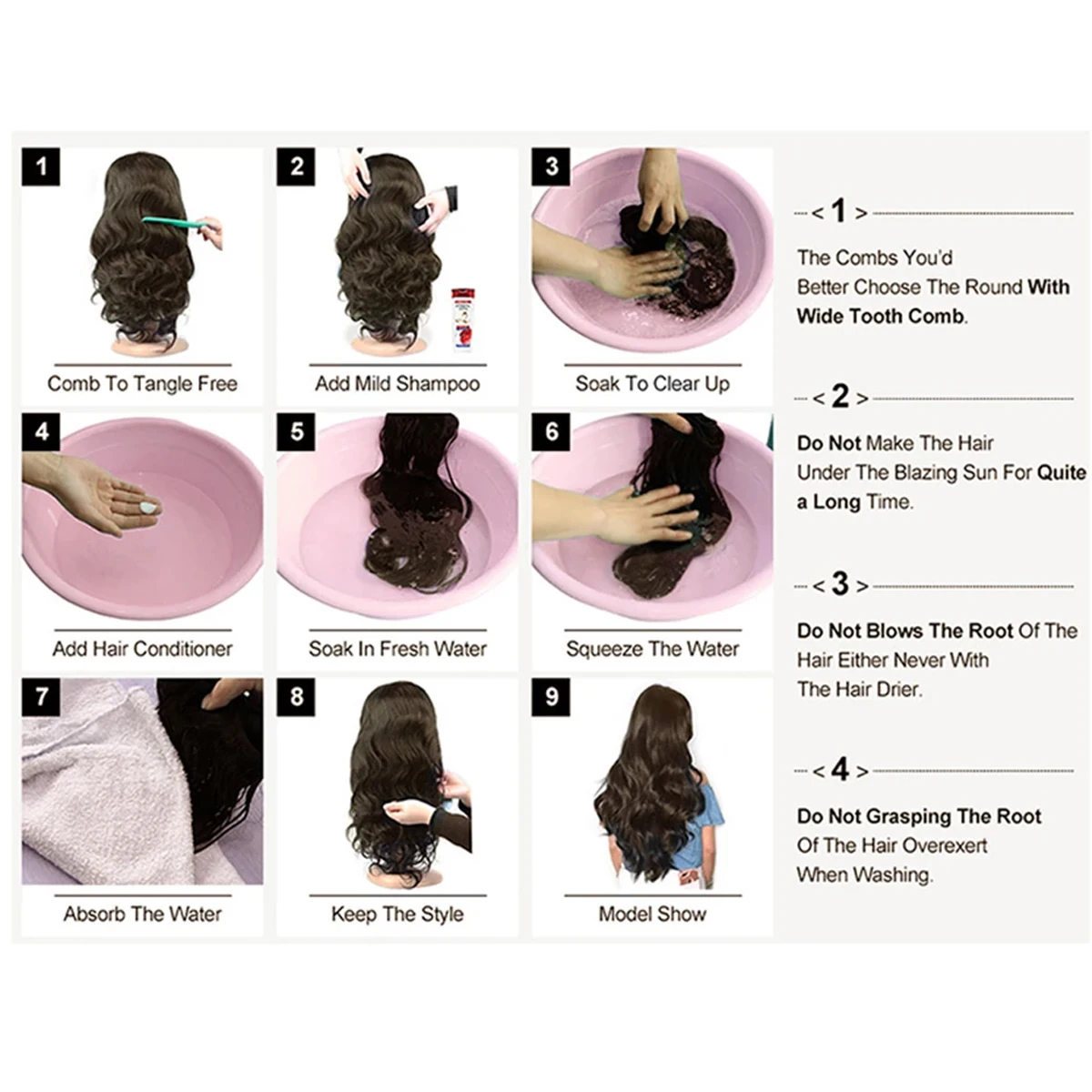 1
Comb To Tangle Free

2
Add Mild Shampoo

3
Soak To Clear Up

4
Add Hair Conditioner

5
Soak In Fresh Water

6
Squeeze The Water

7
Absorb The Water

8
Keep The Style

9
Model Show

< 1 >
The Combs You'd Better Choose The Round With Wide Tooth Comb.

< 2 >
Do Not Make The Hair Under The Blazing Sun For Quite a Long Time.

< 3 >
Do Not Blows The Root Of The Hair Either Never With The Hair Drier.

< 4 >
Do Not Grasping The Root Of The Hair Overexert When Washing.