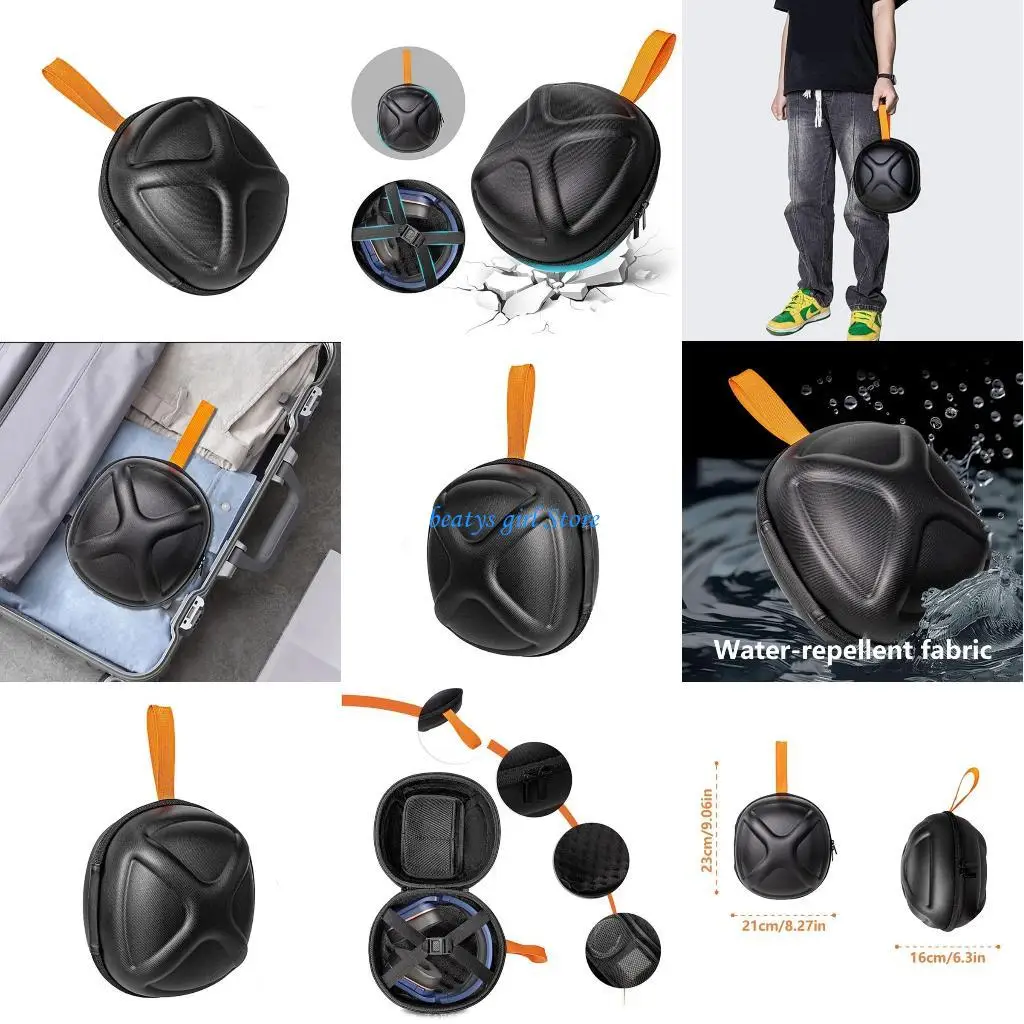 beatys girl Store

Water-repellent fabric

23cm/9.06in

21cm/8.27in

16cm/6.3in