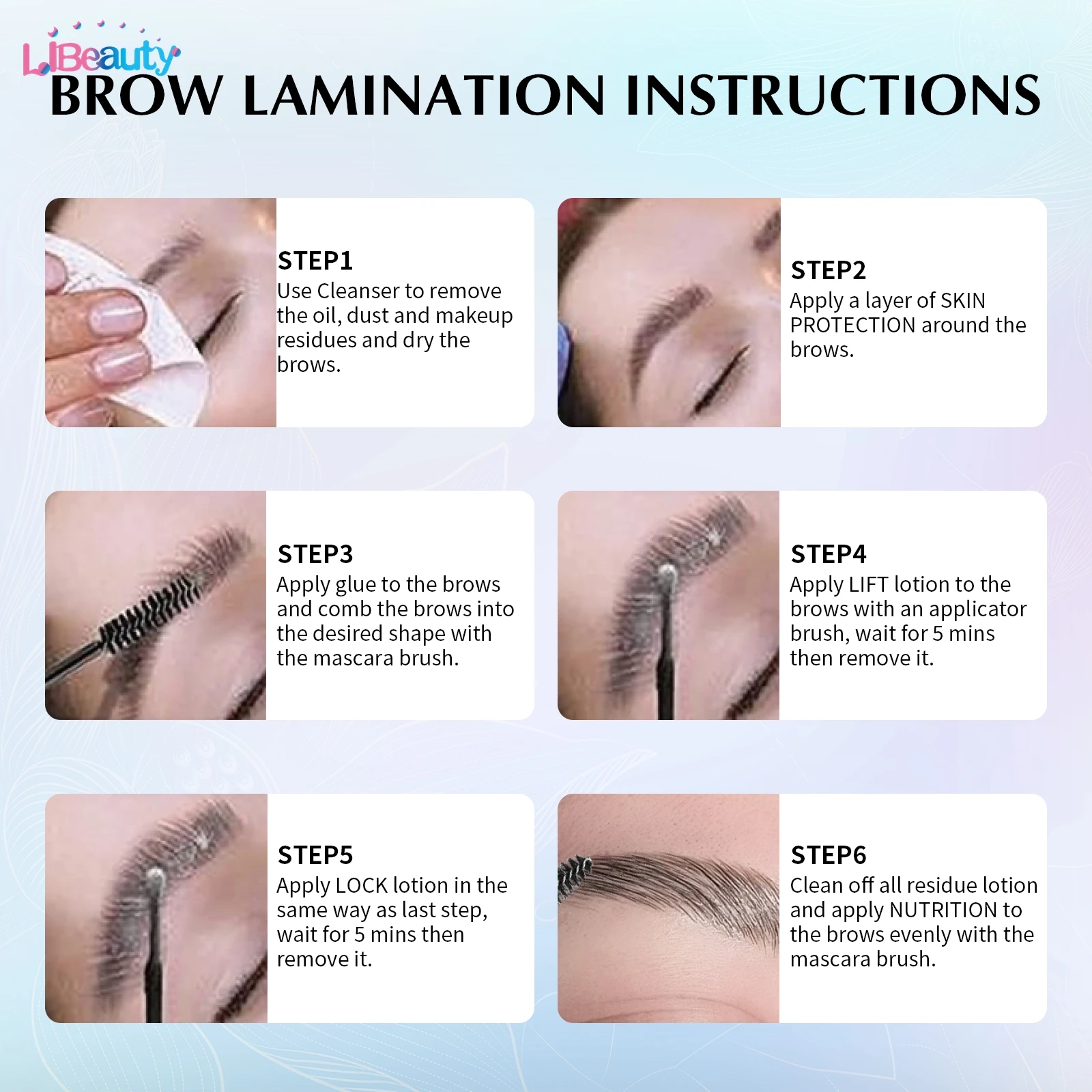 LiBeauty
BROW LAMINATION INSTRUCTIONS

STEP1
Use Cleanser to remove the oil, dust and makeup residues and dry the brows.

STEP2
Apply a layer of SKIN PROTECTION around the brows.

STEP3
Apply glue to the brows and comb the brows into the desired shape with the mascara brush.

STEP4
Apply LIFT lotion to the brows with an applicator brush, wait for 5 mins then remove it.

STEP5
Apply LOCK lotion in the same way as last step, wait for 5 mins then remove it.

STEP6
Clean off all residue lotion and apply NUTRITION to the brows evenly with the mascara brush.