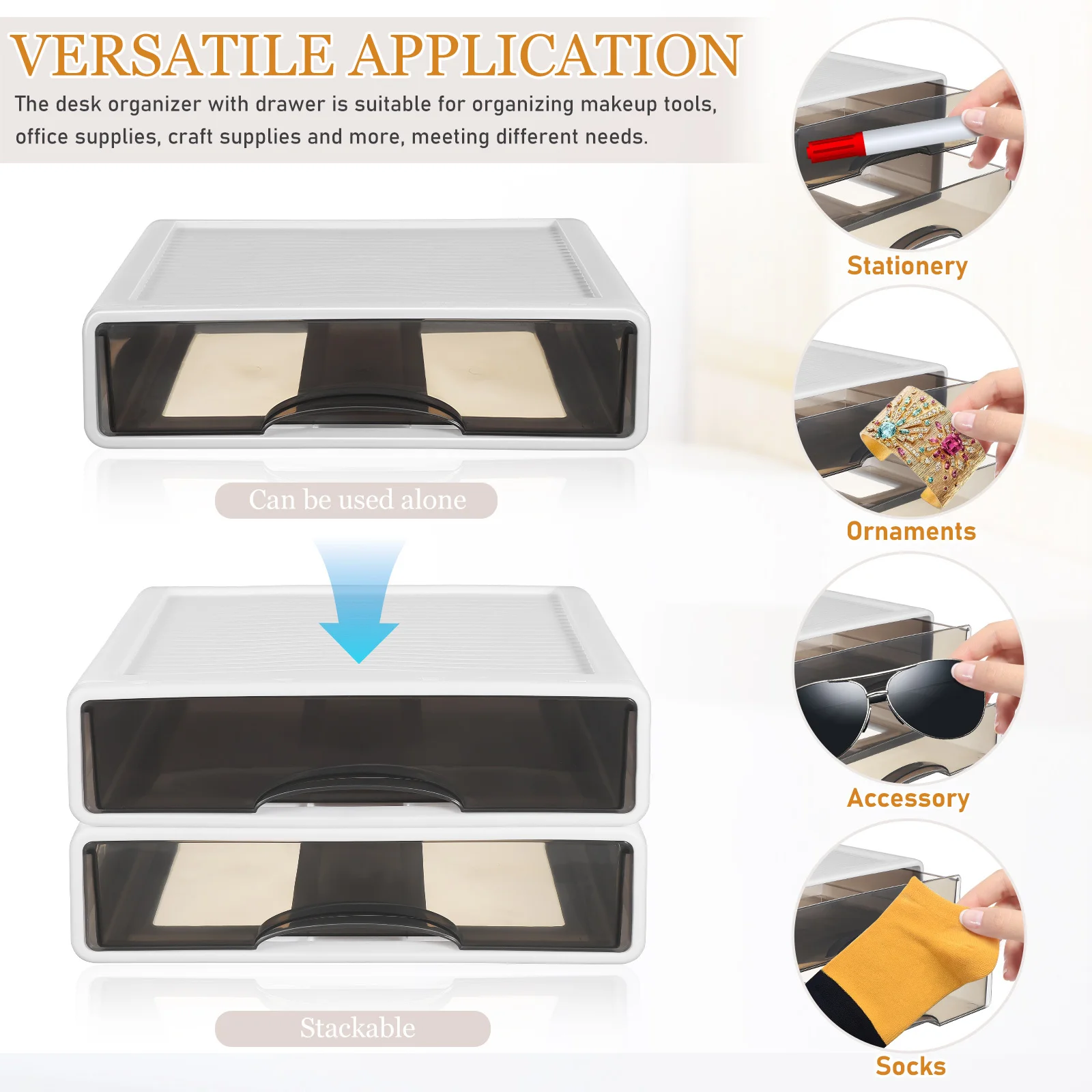 VERSATILE APPLICATION

The desk organizer with drawer is suitable for organizing makeup tools, office supplies, craft supplies and more, meeting different needs.

Can be used alone

Stackable

Stationery

Ornaments

Accessory

Socks