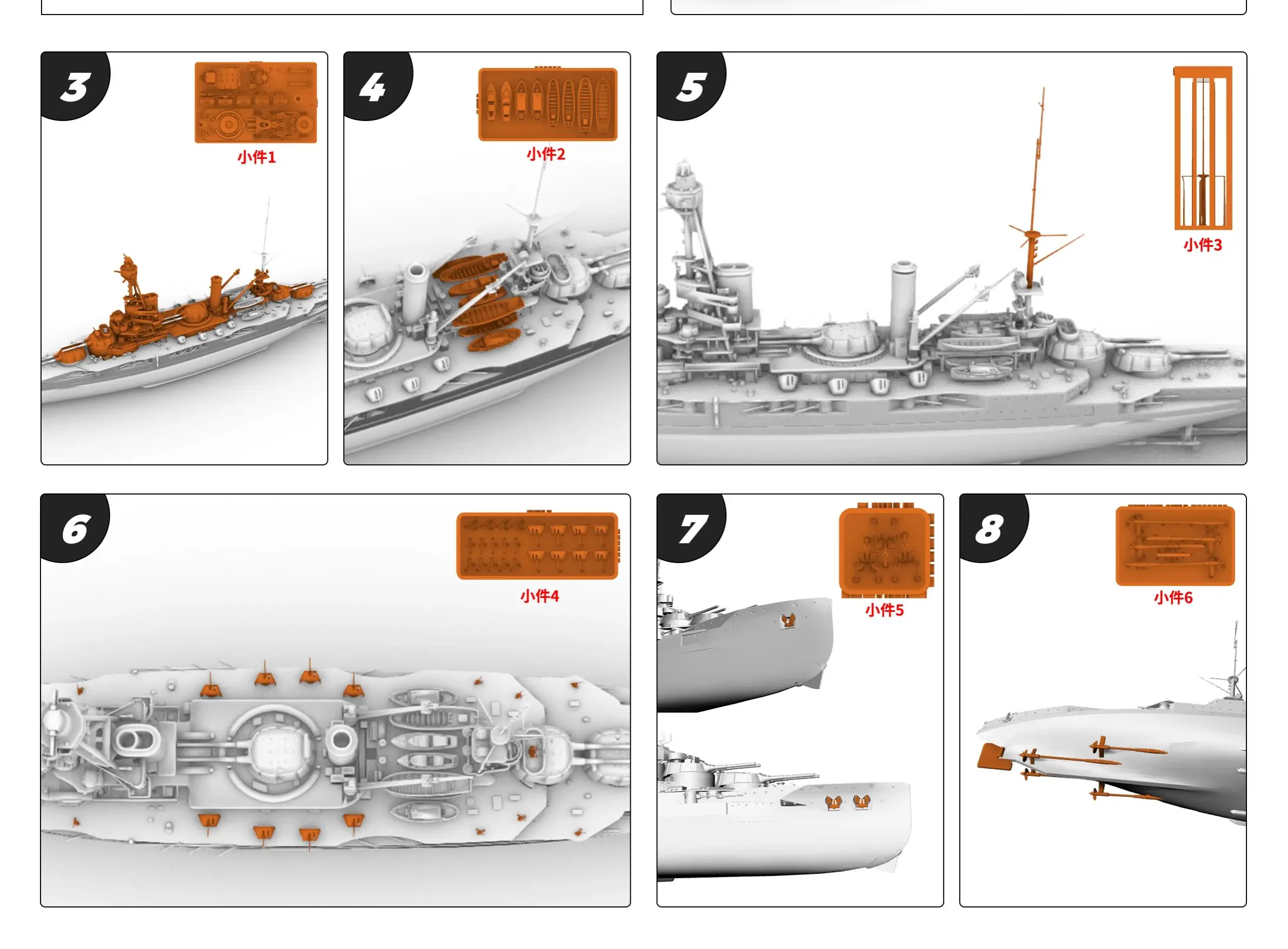 3

小件1

4

小件2

5

小件3

6

小件4

7

小件5

8

小件6