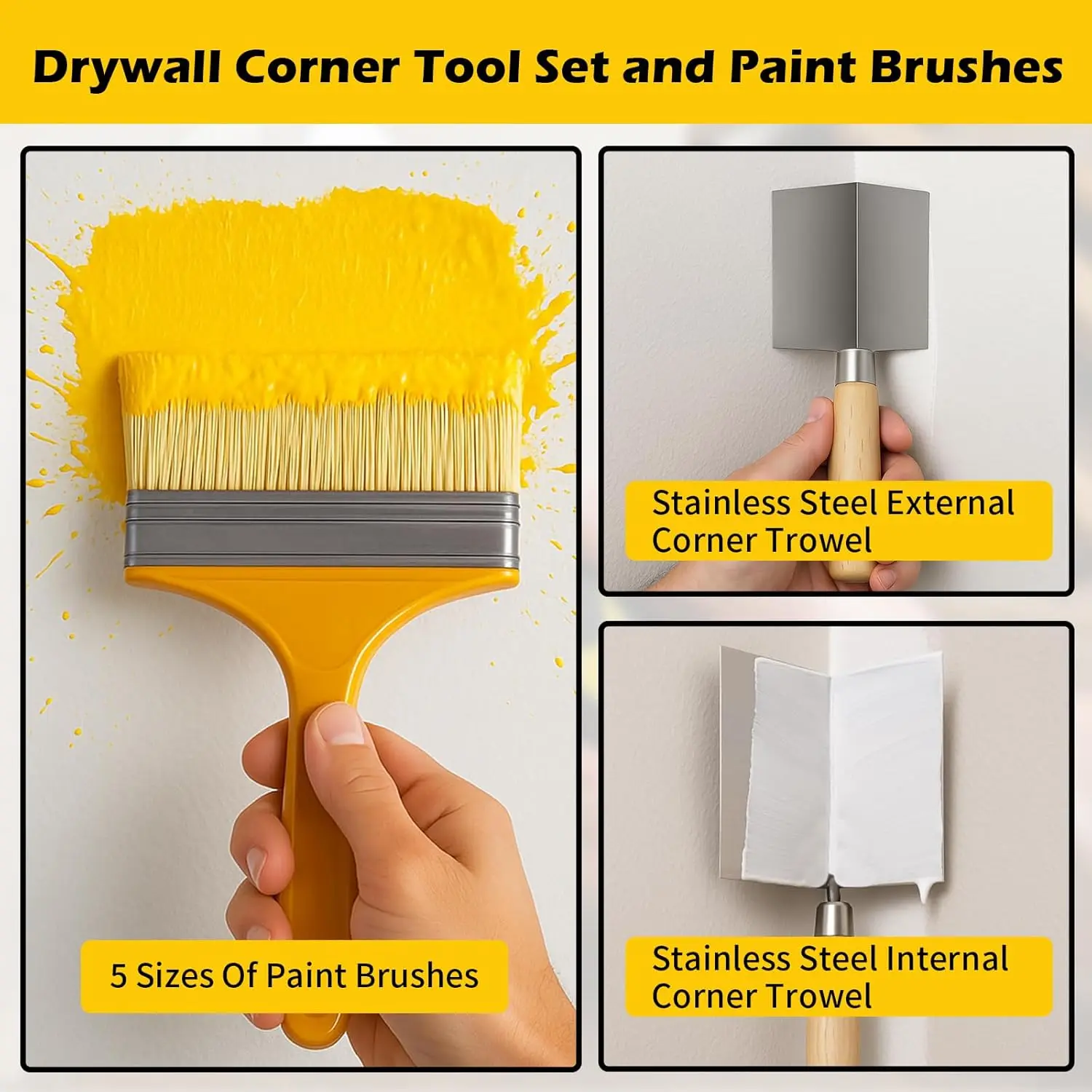 Drywall Corner Tool Set and Paint Brushes

5 Sizes Of Paint Brushes

Stainless Steel External Corner Trowel

Stainless Steel Internal Corner Trowel