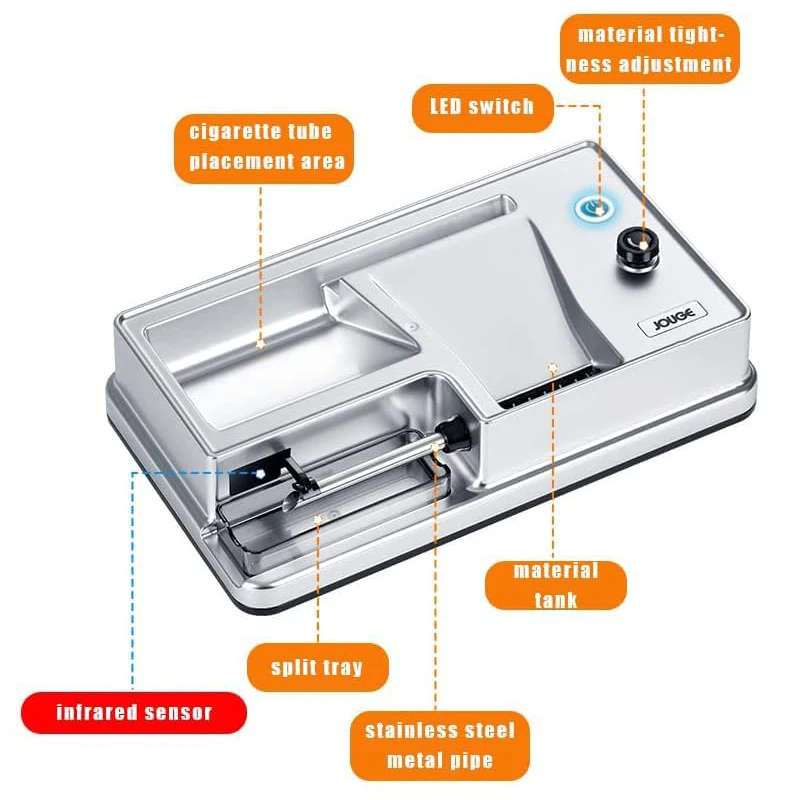 material tightness adjustment

LED switch

cigarette tube placement area

JOUGE

material tank

split tray

infrared sensor

stainless steel metal pipe