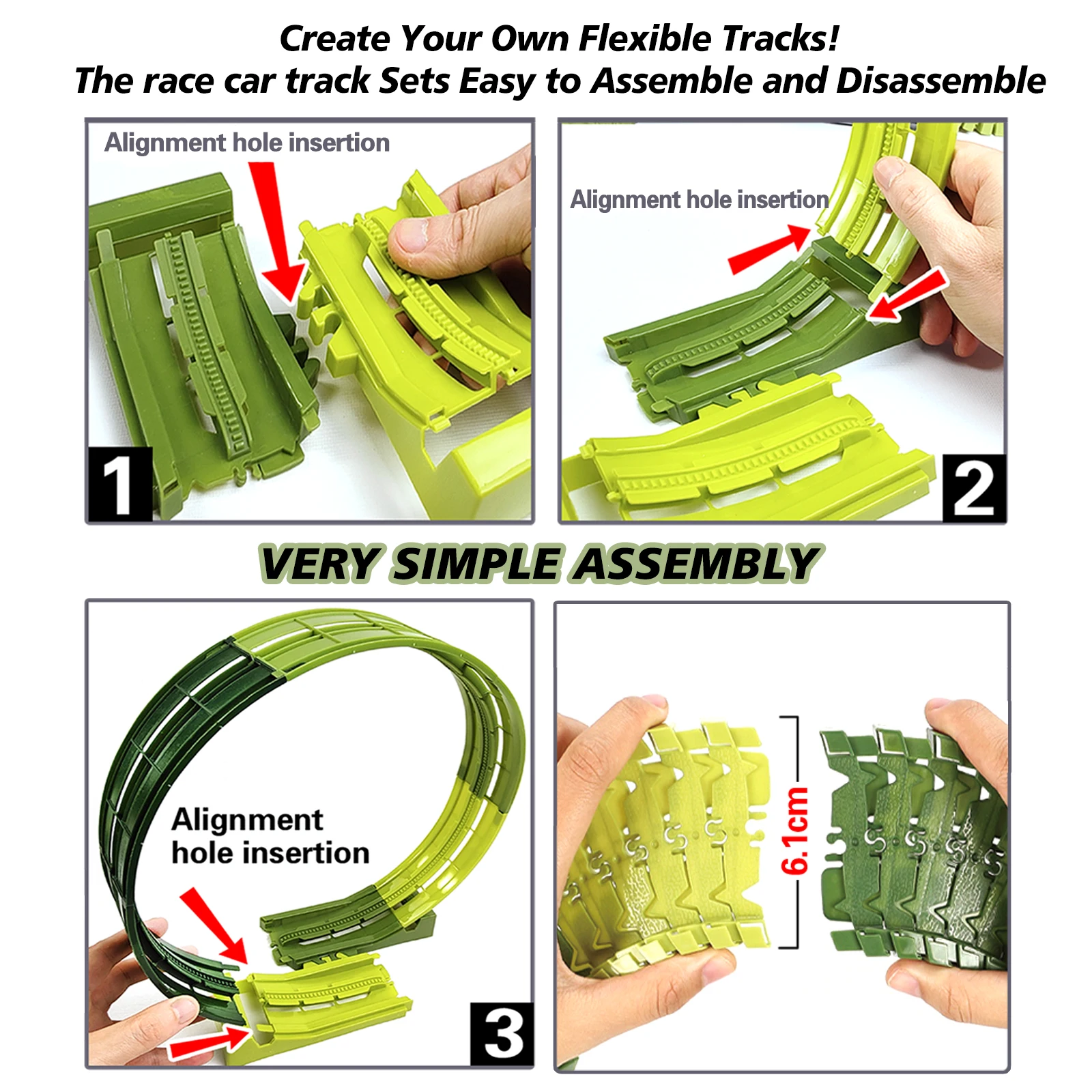 Create Your Own Flexible Tracks!
The race car track Sets Easy to Assemble and Disassemble

Alignment hole insertion

1

Alignment hole insertion

2

VERY SIMPLE ASSEMBLY

Alignment hole insertion

3

6.1cm