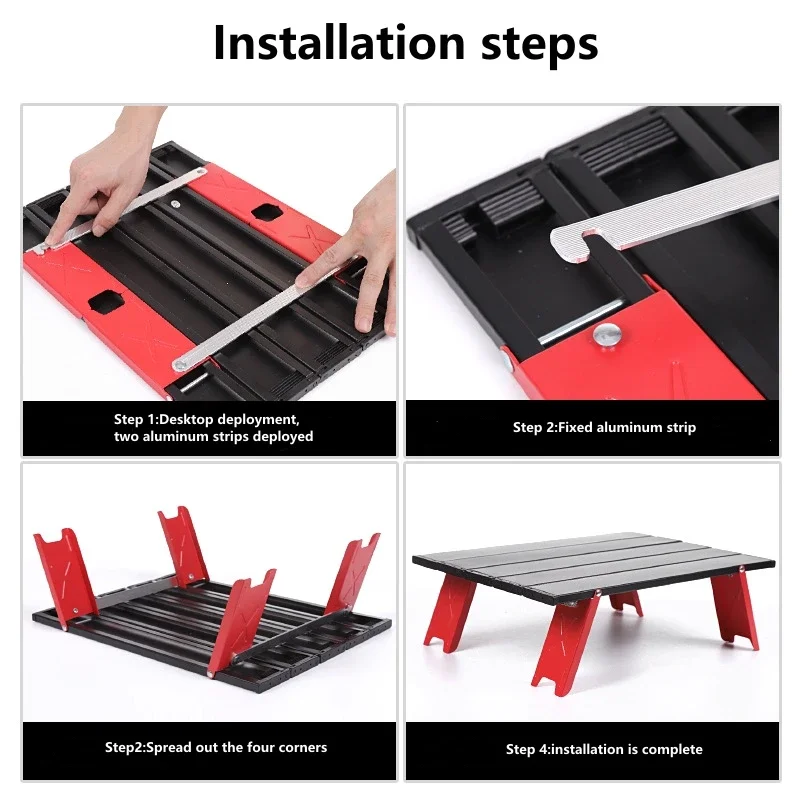 Installation steps

Step 1:Desktop deployment, two aluminum strips deployed

Step 2:Fixed aluminum strip

Step2:Spread out the four corners

Step 4:installation is complete