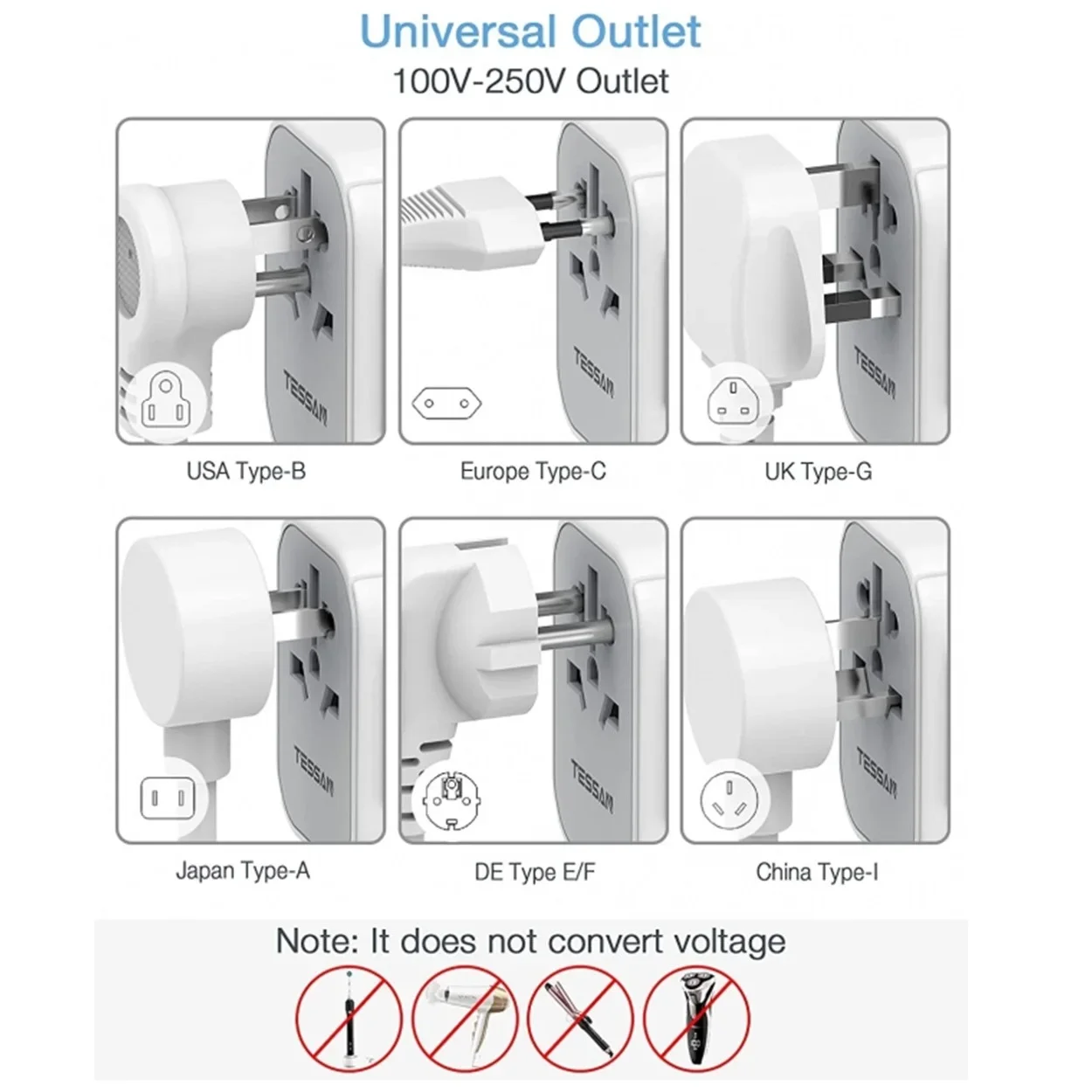 Universal Outlet

100V-250V Outlet

TESSAN

USA Type-B

TESSAN

Europe Type-C

TESSAN

UK Type-G

TESSAN

Japan Type-A

TESSAN

DE Type E/F

TESSAN

China Type-I

Note: It does not convert voltage