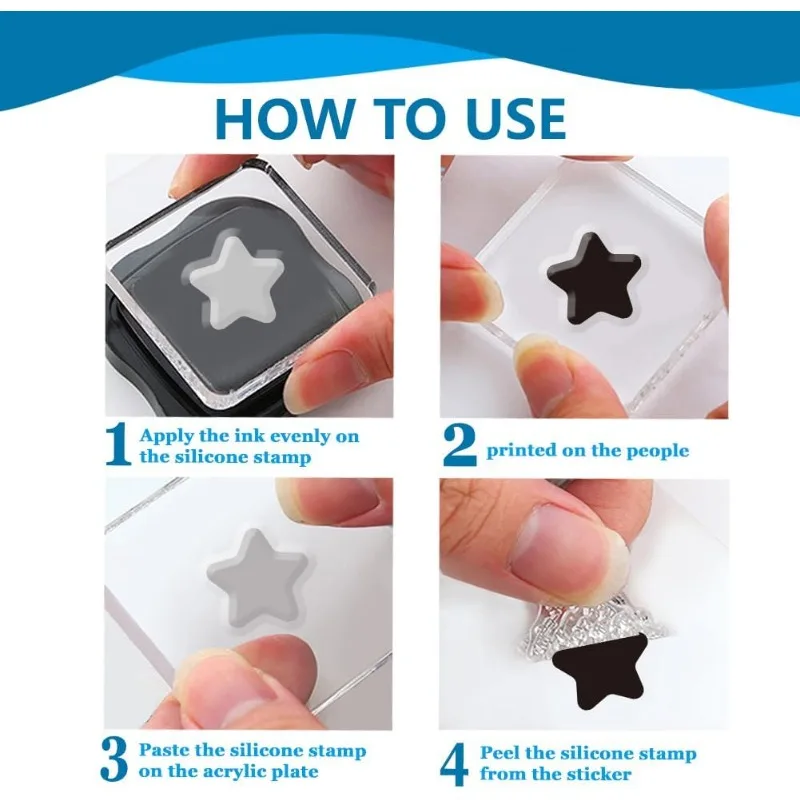 HOW TO USE

1 Apply the ink evenly on the silicone stamp

2 printed on the people

3 Paste the silicone stamp on the acrylic plate

4 Peel the silicone stamp from the sticker