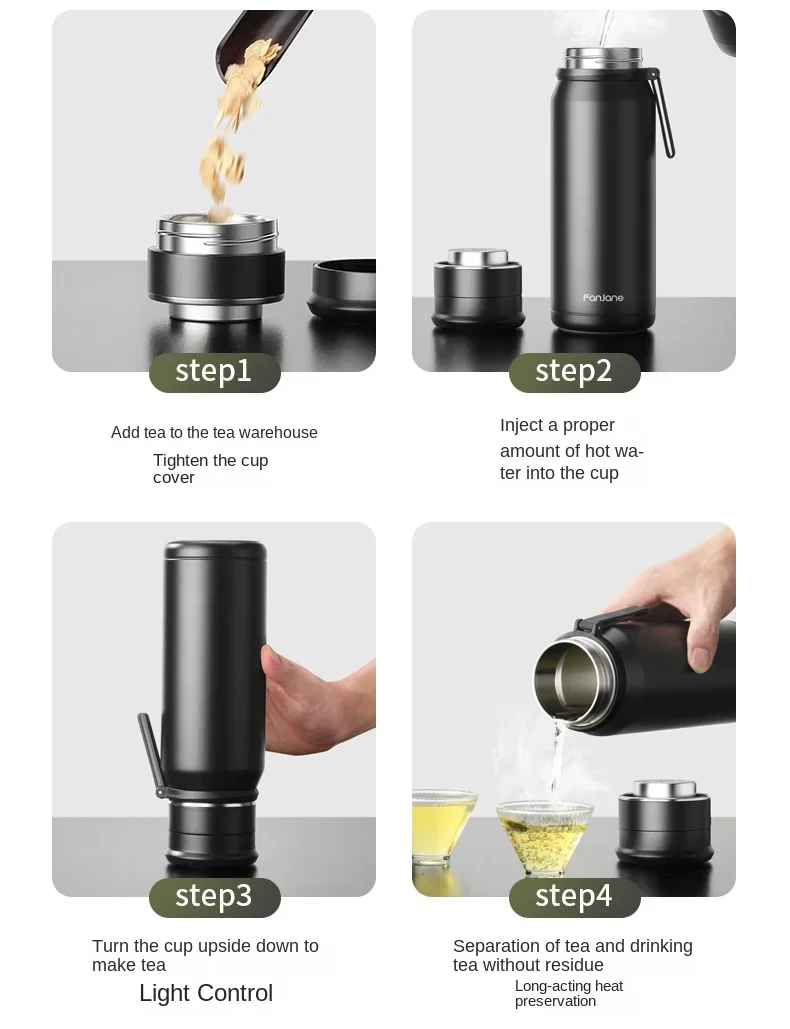 step1

Add tea to the tea warehouse

Tighten the cup cover

FanJane

step2

Inject a proper amount of hot water into the cup

step3

Turn the cup upside down to make tea

Light Control

step4

Separation of tea and drinking tea without residue

Long-acting heat preservation