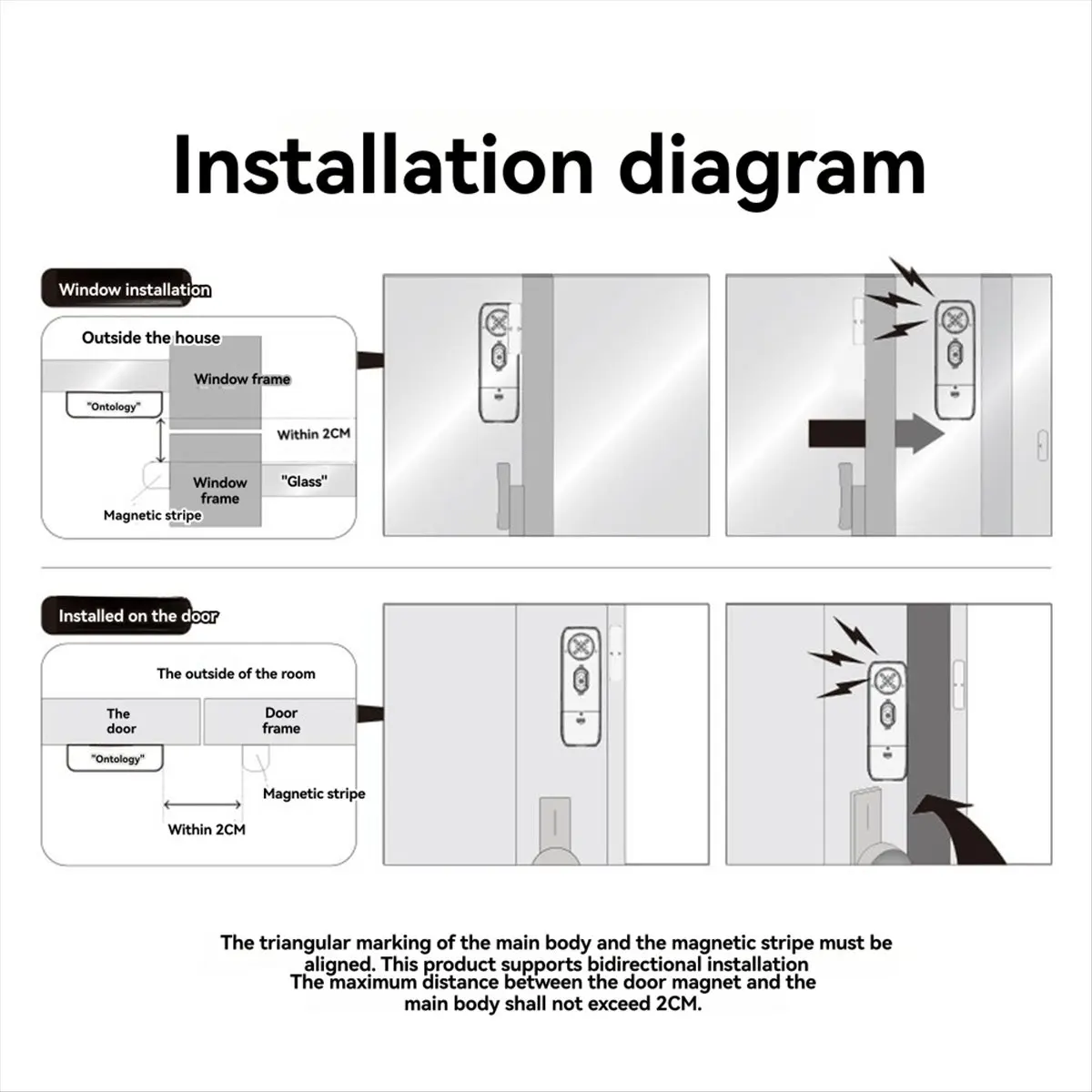 Installation diagram

Window installation

Outside the house

Window frame

"Ontology"

Within 2CM

Window frame

"Glass"

Magnetic stripe

Installed on the door

The outside of the room

The door

Door frame

"Ontology"

Magnetic stripe

Within 2CM

The triangular marking of the main body and the magnetic stripe must be aligned. This product supports bidirectional installation
The maximum distance between the door magnet and the main body shall not exceed 2CM.