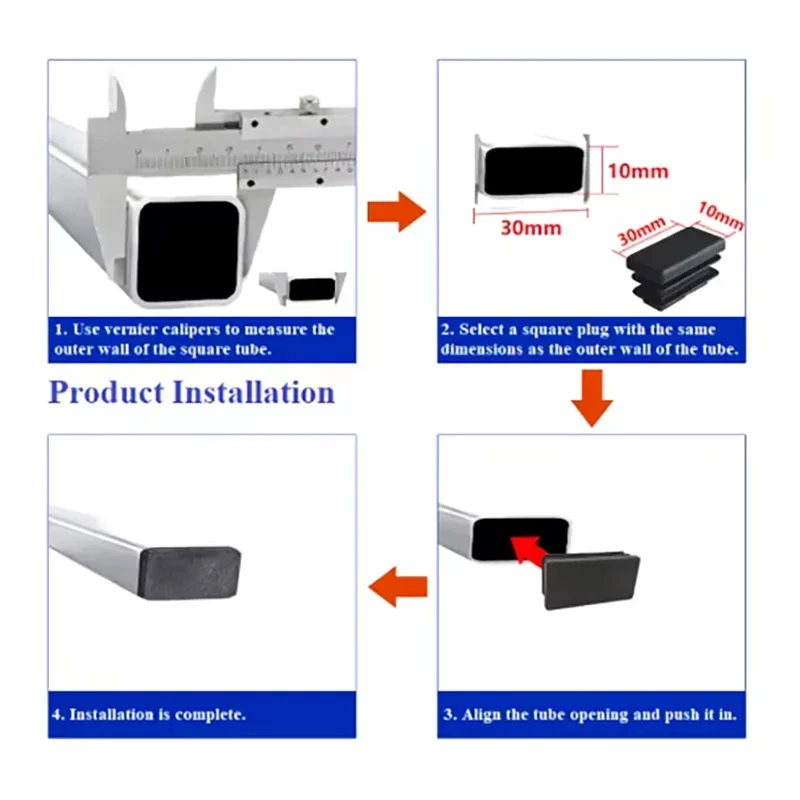 1. Use vernier calipers to measure the outer wall of the square tube.

10mm

30mm

30mm

10mm

2. Select a square plug with the same dimensions as the outer wall of the tube.

Product Installation

4. Installation is complete.

3. Align the tube opening and push it in.