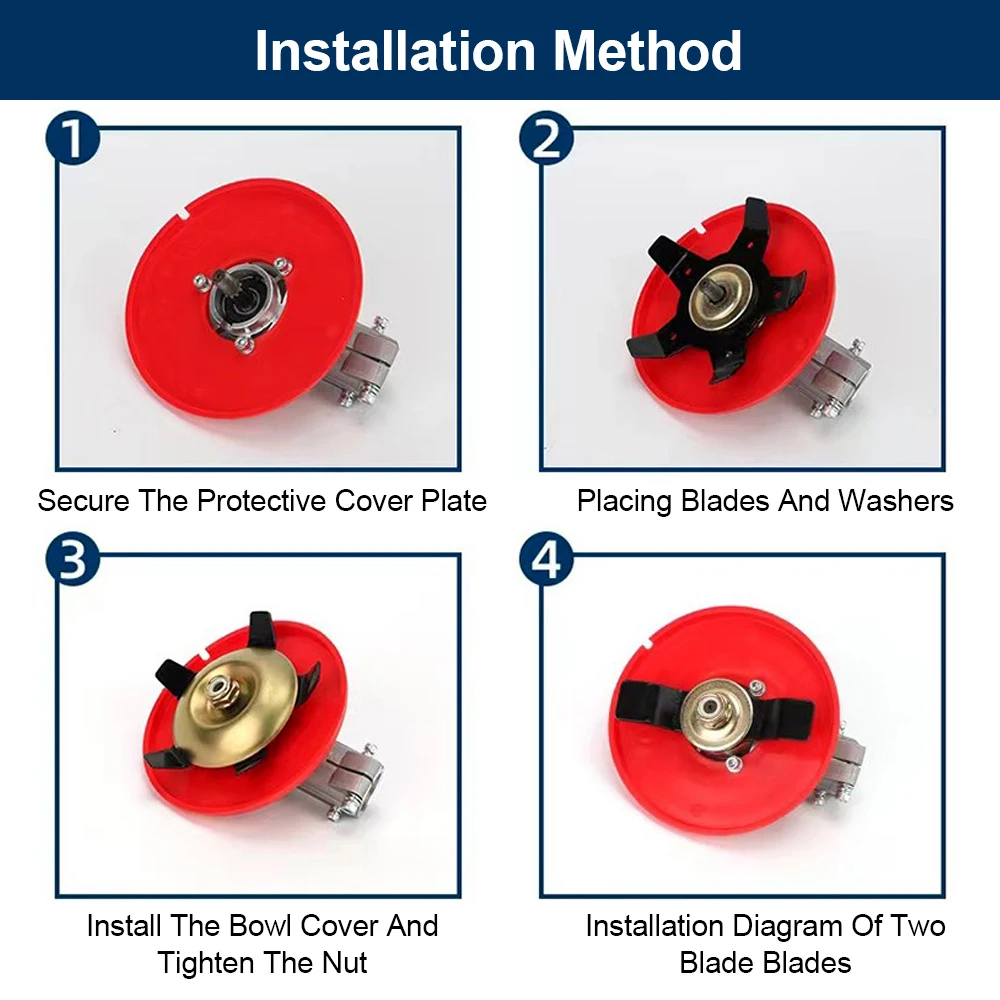 Installation Method

1

Secure The Protective Cover Plate

2

Placing Blades And Washers

3

Install The Bowl Cover And Tighten The Nut

4

Installation Diagram Of Two Blade Blades