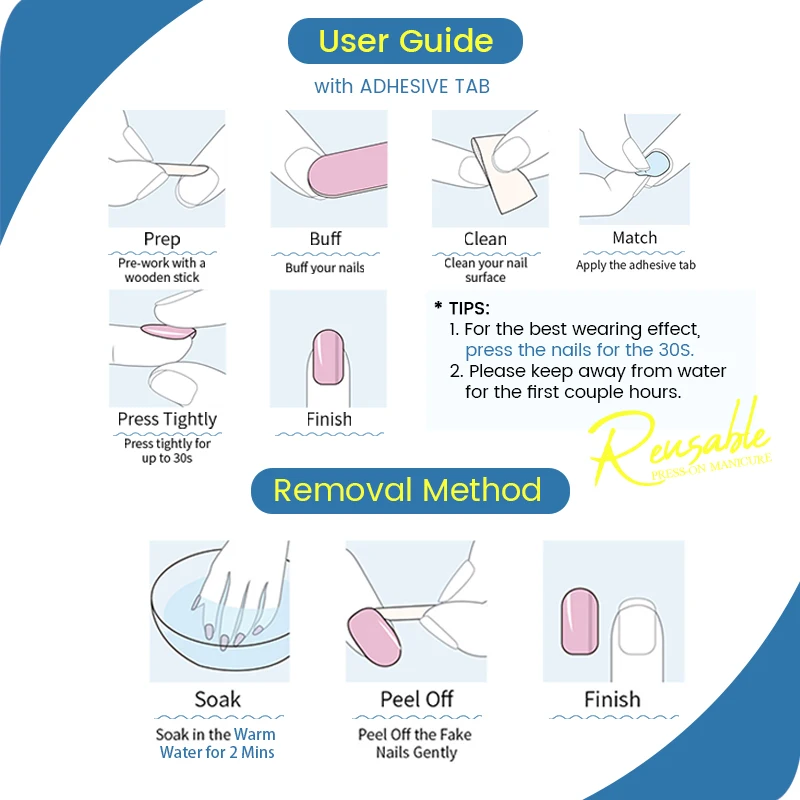 User Guide

with ADHESIVE TAB

Prep
Pre-work with a wooden stick

Buff
Buff your nails

Clean
Clean your nail surface

Match
Apply the adhesive tab

Press Tightly
Press tightly for up to 30s

Finish

* TIPS:
1. For the best wearing effect, press the nails for the 30S.
2. Please keep away from water for the first couple hours.

Reusable
PRESS-ON MANICURE

Removal Method

Soak
Soak in the Warm Water for 2 Mins

Peel Off
Peel Off the Fake Nails Gently

Finish