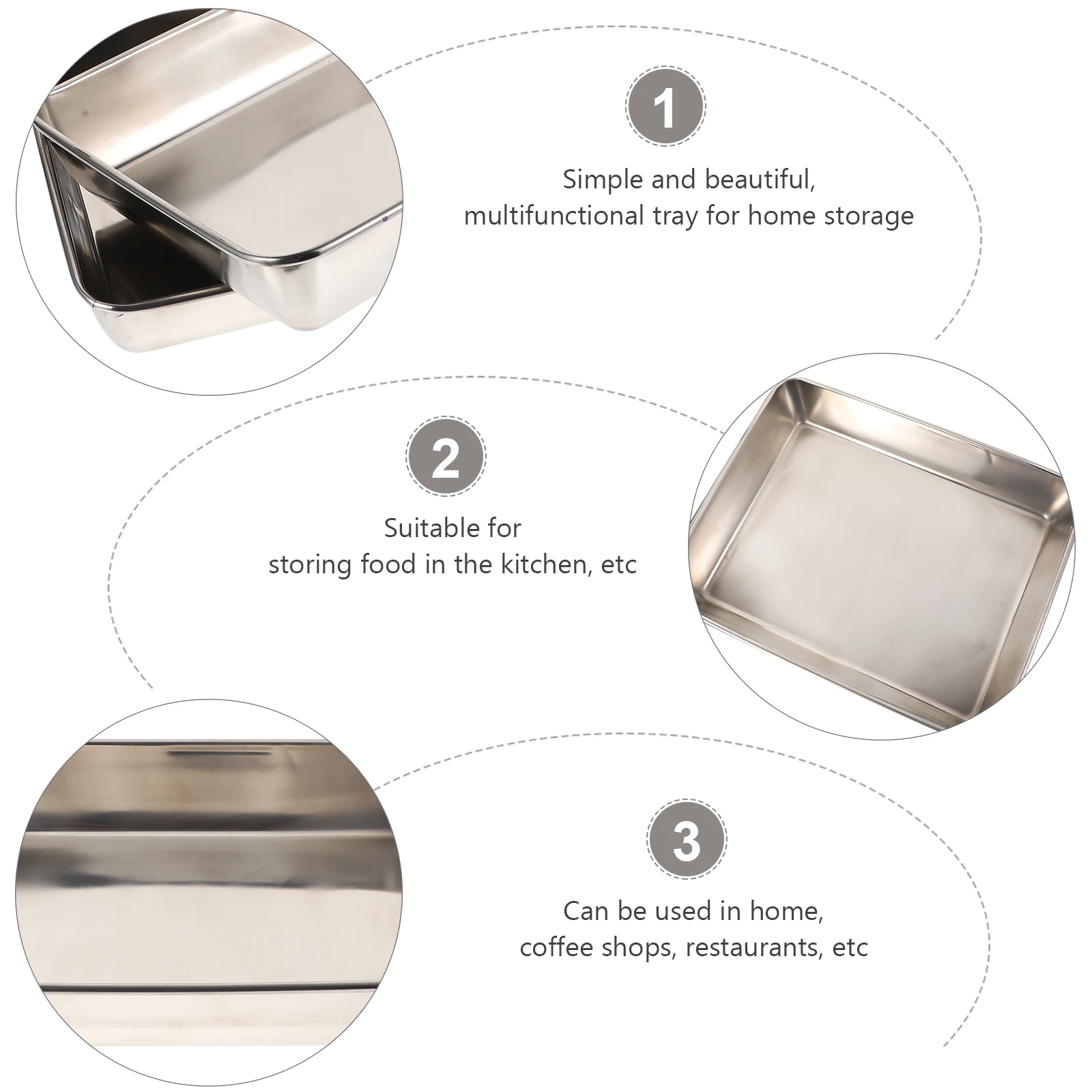 1

Simple and beautiful, multifunctional tray for home storage

2

Suitable for storing food in the kitchen, etc

3

Can be used in home, coffee shops, restaurants, etc