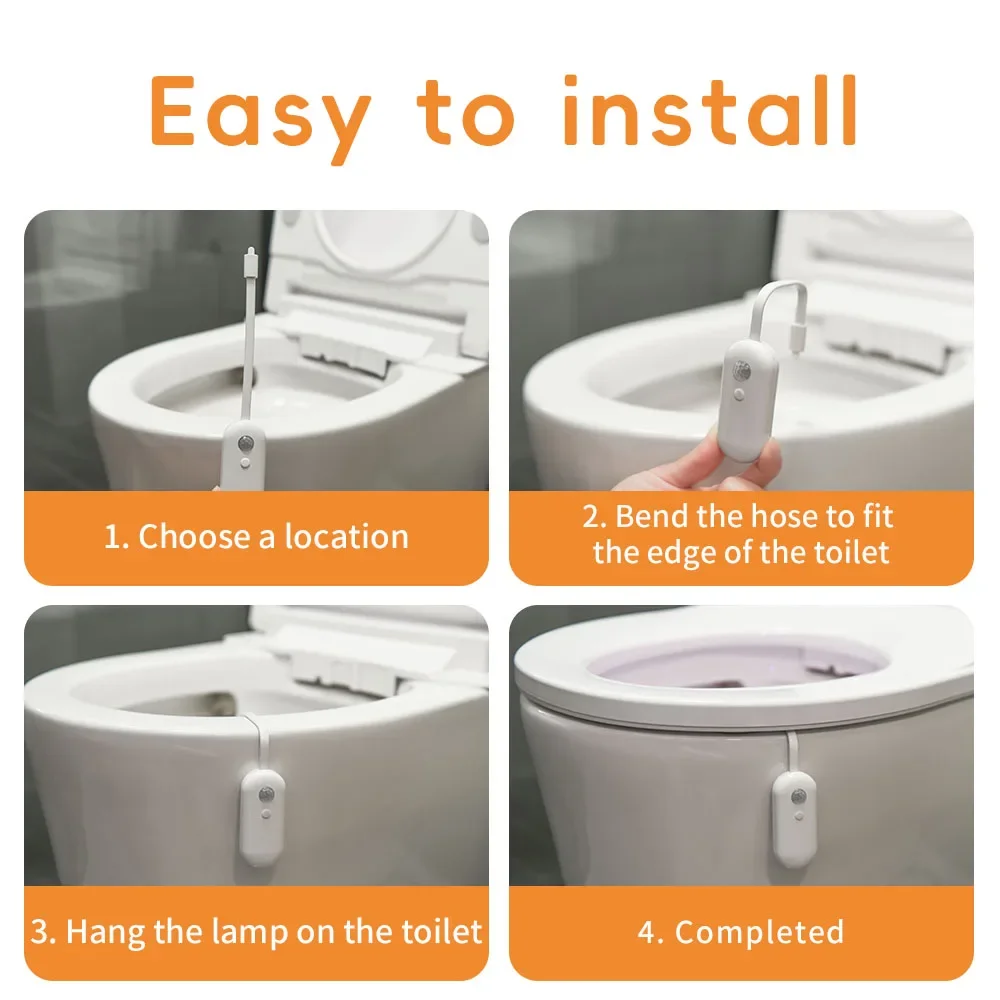 Easy to install

1. Choose a location

2. Bend the hose to fit the edge of the toilet

3. Hang the lamp on the toilet

4. Completed