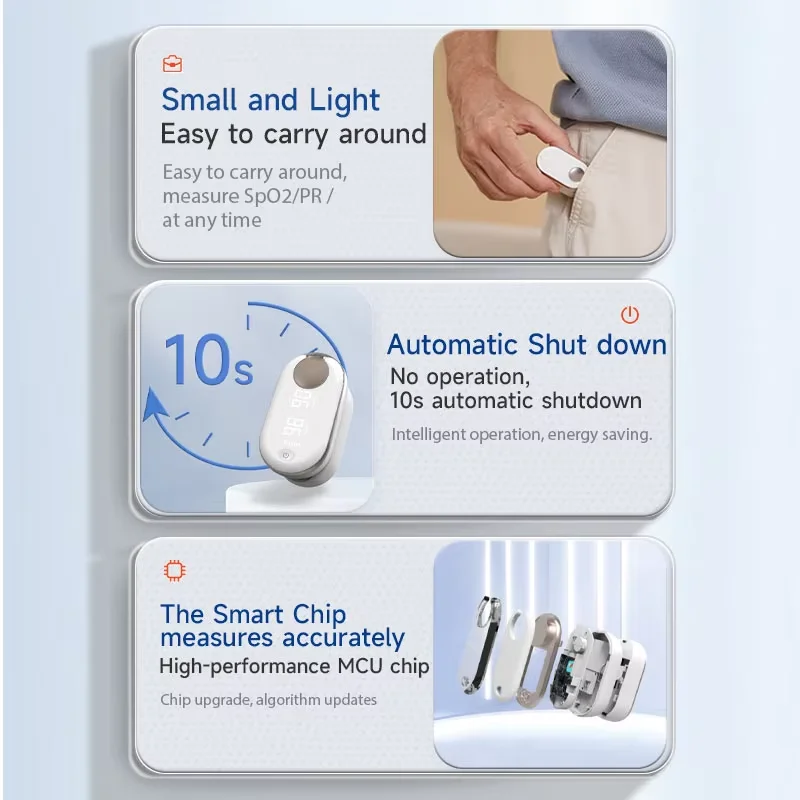 Small and Light
Easy to carry around

Easy to carry around, measure SpO2/PR / at any time

10s

Automatic Shut down
No operation,
10s automatic shutdown

Intelligent operation, energy saving.

The Smart Chip measures accurately
High-performance MCU chip

Chip upgrade, algorithm updates