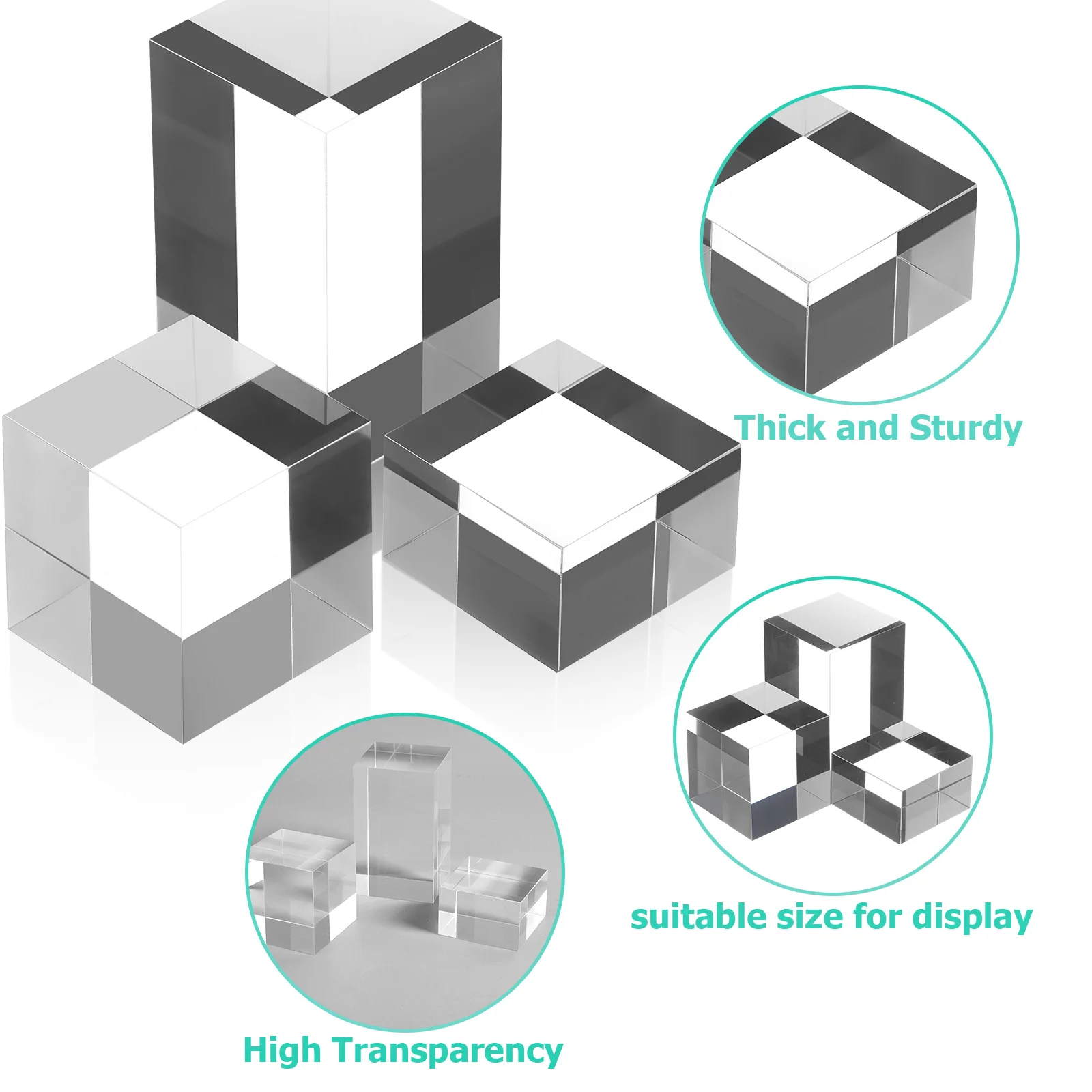 Thick and Sturdy

suitable size for display

High Transparency