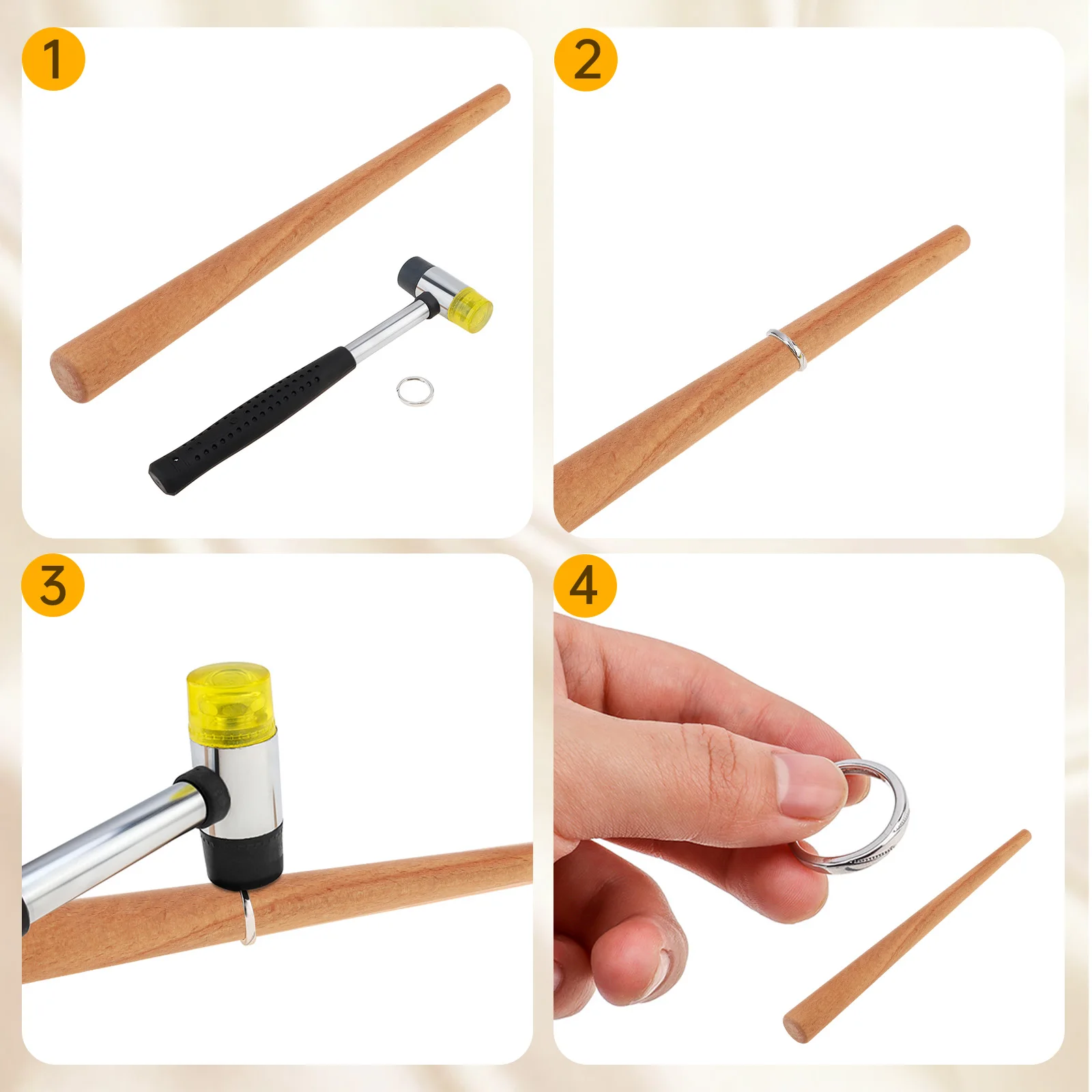 1

2

3

4