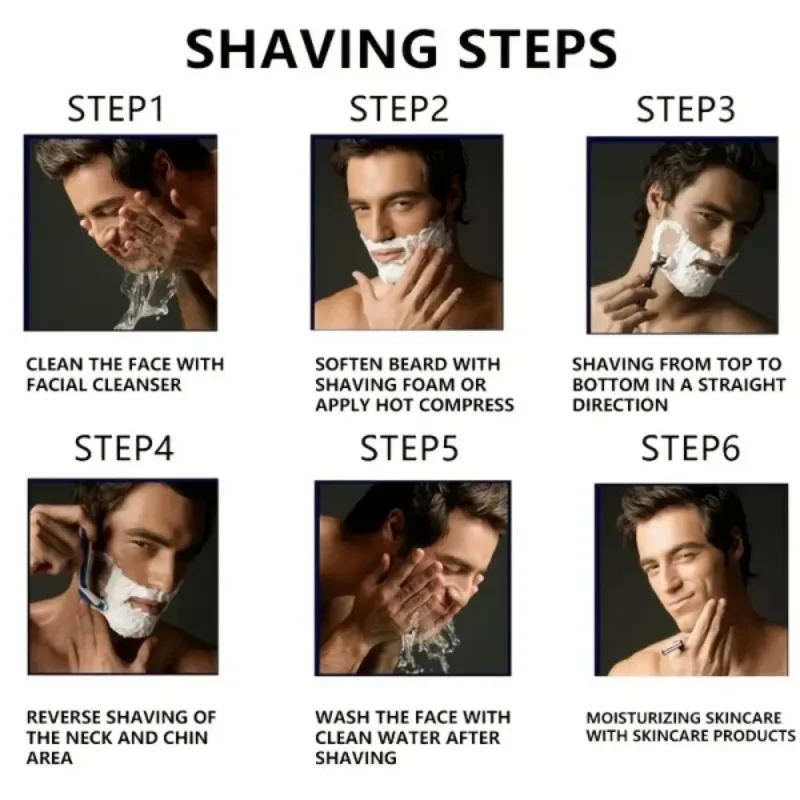 SHAVING STEPS

STEP1

CLEAN THE FACE WITH FACIAL CLEANSER

STEP2

SOFTEN BEARD WITH SHAVING FOAM OR APPLY HOT COMPRESS

STEP3

SHAVING FROM TOP TO BOTTOM IN A STRAIGHT DIRECTION

STEP4

REVERSE SHAVING OF THE NECK AND CHIN AREA

STEP5

WASH THE FACE WITH CLEAN WATER AFTER SHAVING

STEP6

MOISTURIZING SKINCARE WITH SKINCARE PRODUCTS