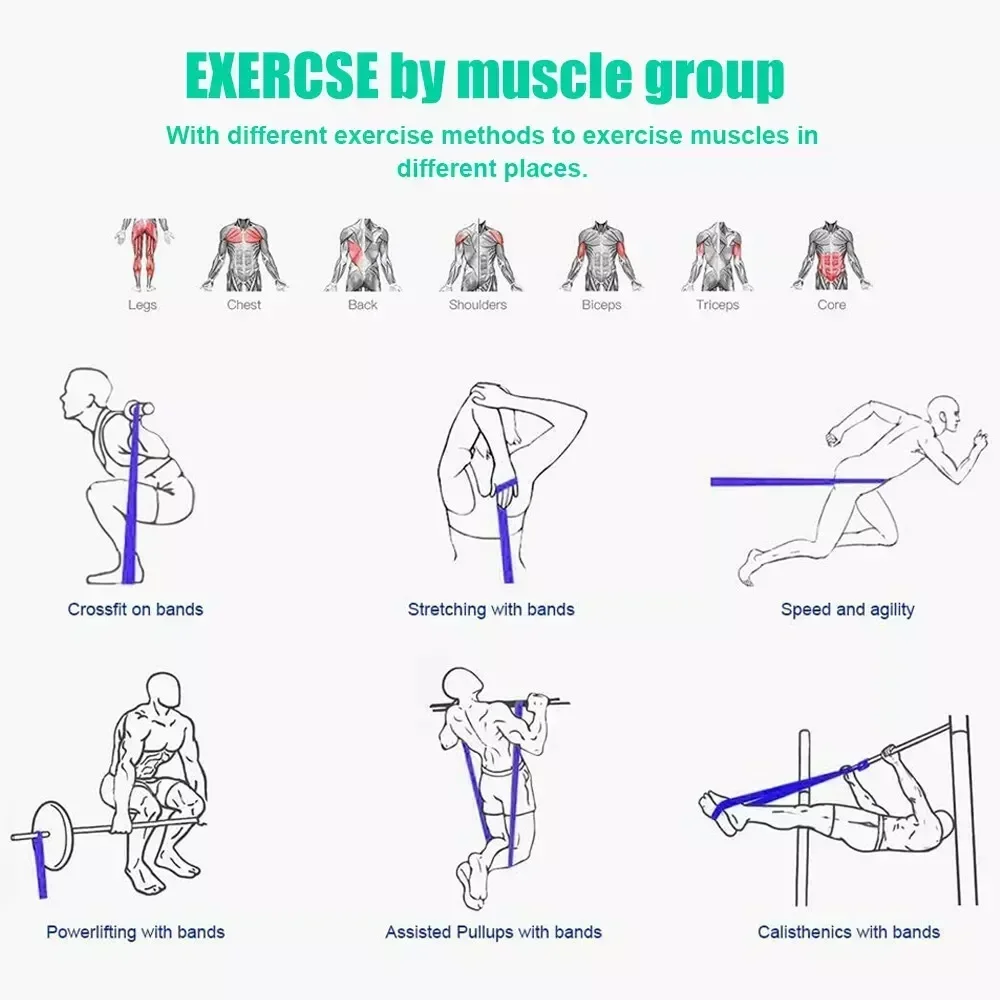 EXERCSE by muscle group

With different exercise methods to exercise muscles in different places.

Legs
Chest
Back
Shoulders
Biceps
Triceps
Core

Crossfit on bands
Stretching with bands
Speed and agility

Powerlifting with bands
Assisted Pullups with bands
Calisthenics with bands