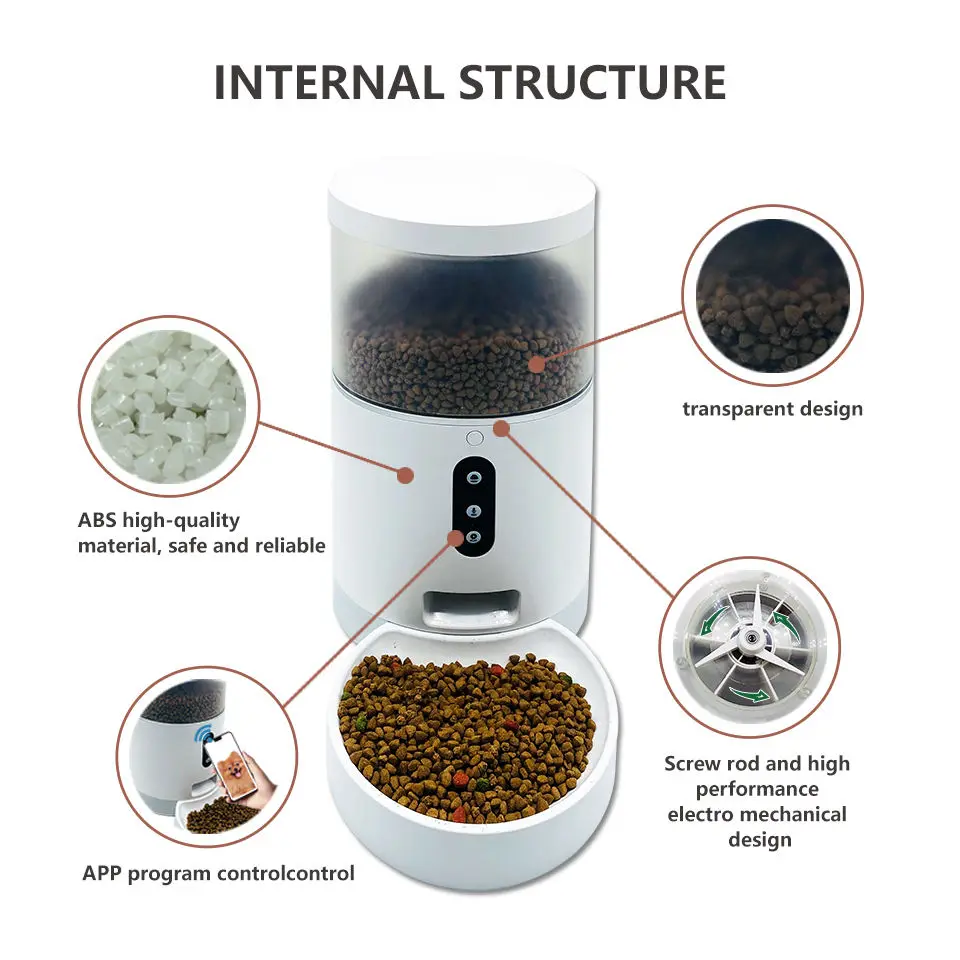 INTERNAL STRUCTURE

transparent design

ABS high-quality material, safe and reliable

Screw rod and high performance electro mechanical design

APP program controlcontrol