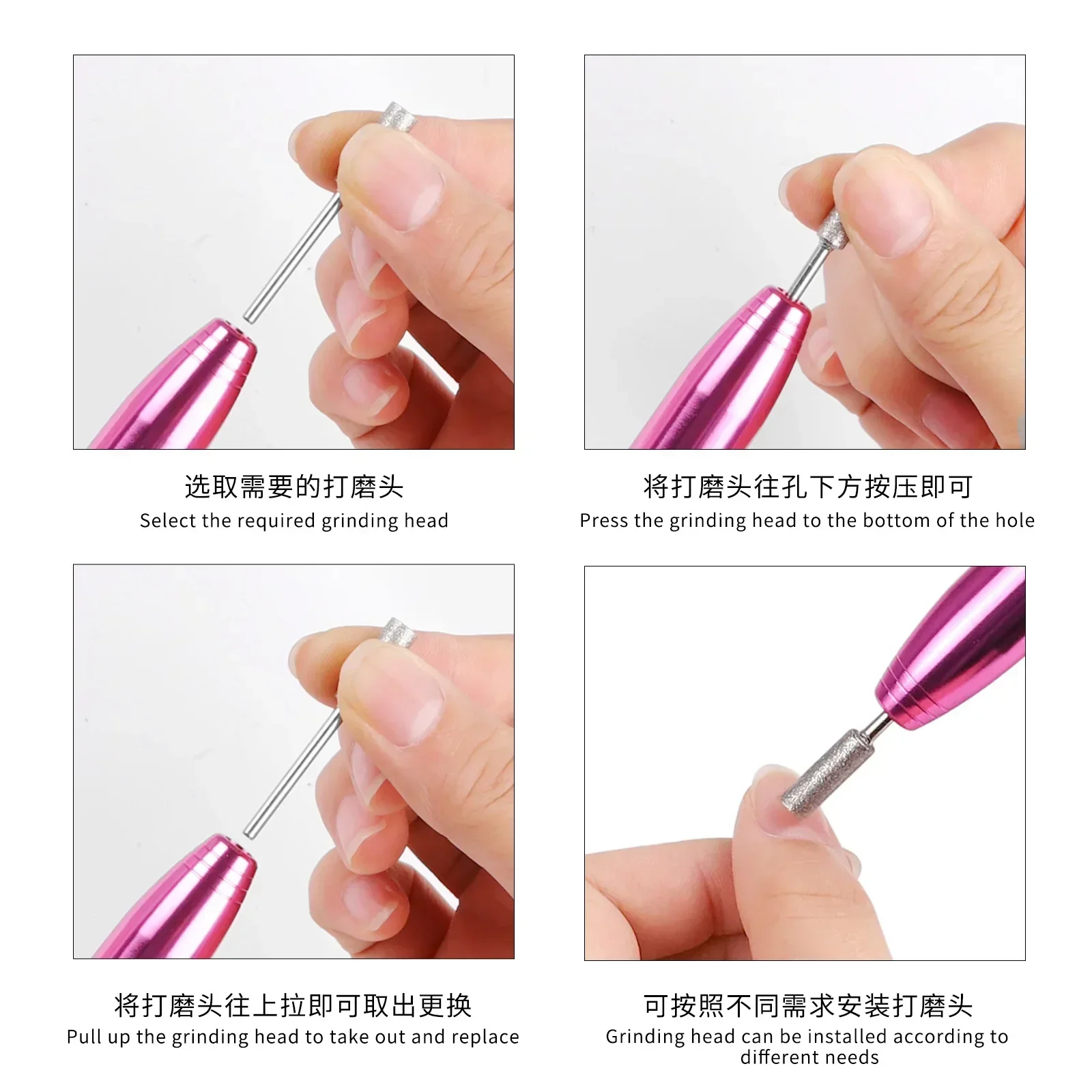 选取需要的打磨头
Select the required grinding head

将打磨头往孔下方按压即可
Press the grinding head to the bottom of the hole

将打磨头往上拉即可取出更换
Pull up the grinding head to take out and replace

可按照不同需求安装打磨头
Grinding head can be installed according to different needs