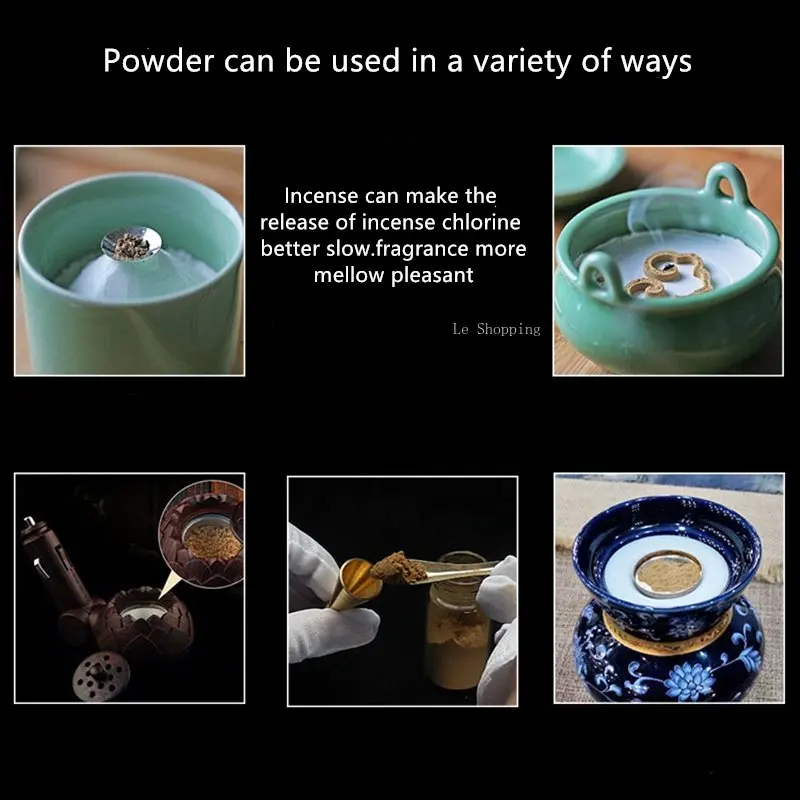 Powder can be used in a variety of ways

Incense can make the release of incense chlorine better slow.fragrance more mellow pleasant

Le Shopping