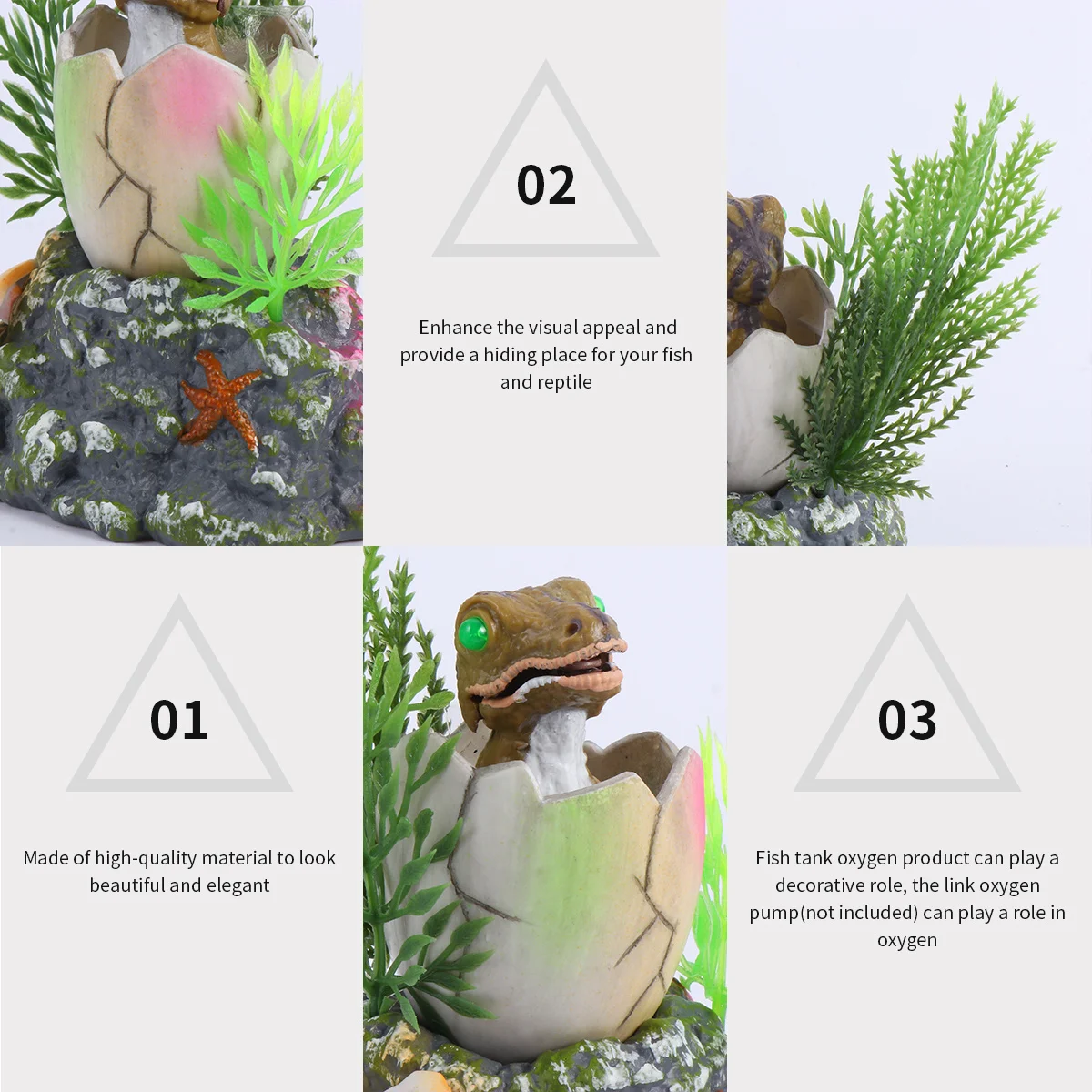 02

Enhance the visual appeal and provide a hiding place for your fish and reptile

01

Made of high-quality material to look beautiful and elegant

03

Fish tank oxygen product can play a decorative role, the link oxygen pump(not included) can play a role in oxygen