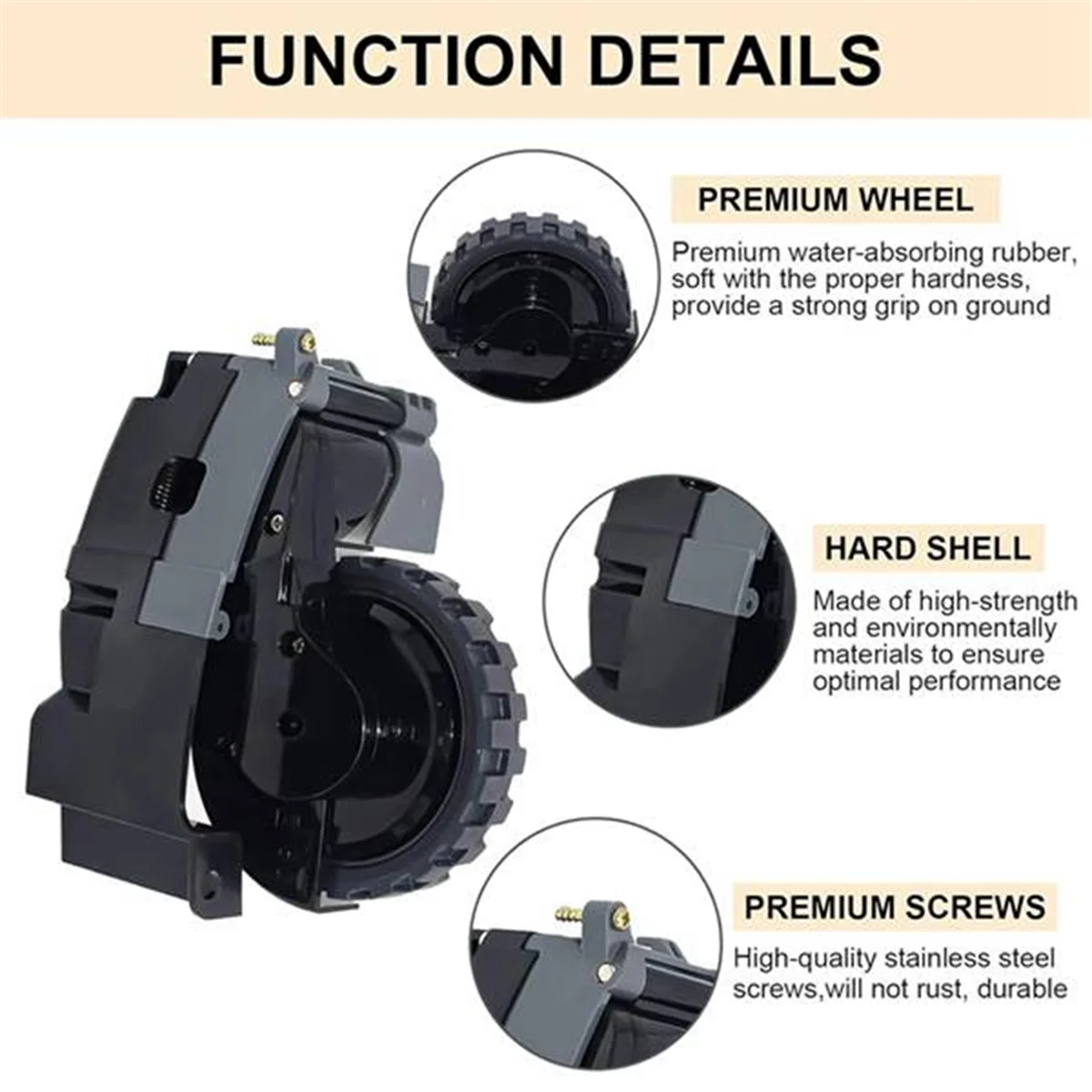 FUNCTION DETAILS

PREMIUM WHEEL

Premium water-absorbing rubber, soft with the proper hardness, provide a strong grip on ground

HARD SHELL

Made of high-strength and environmentally materials to ensure optimal performance

PREMIUM SCREWS

High-quality stainless steel screws,will not rust, durable