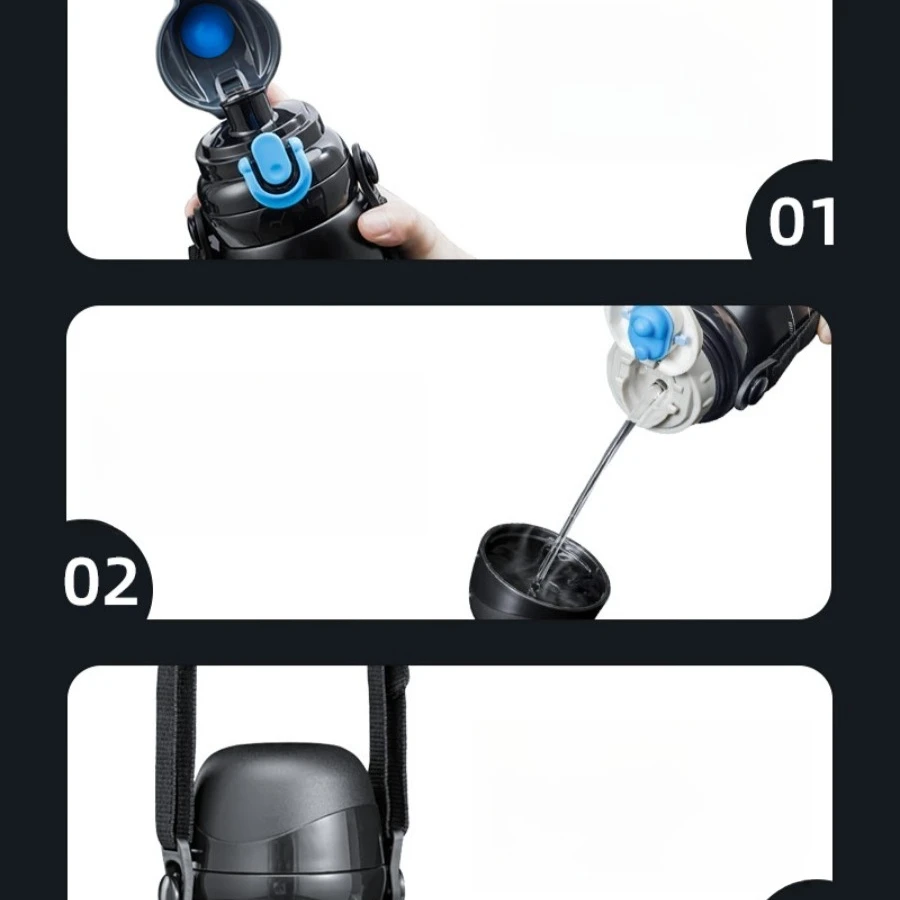 01

02