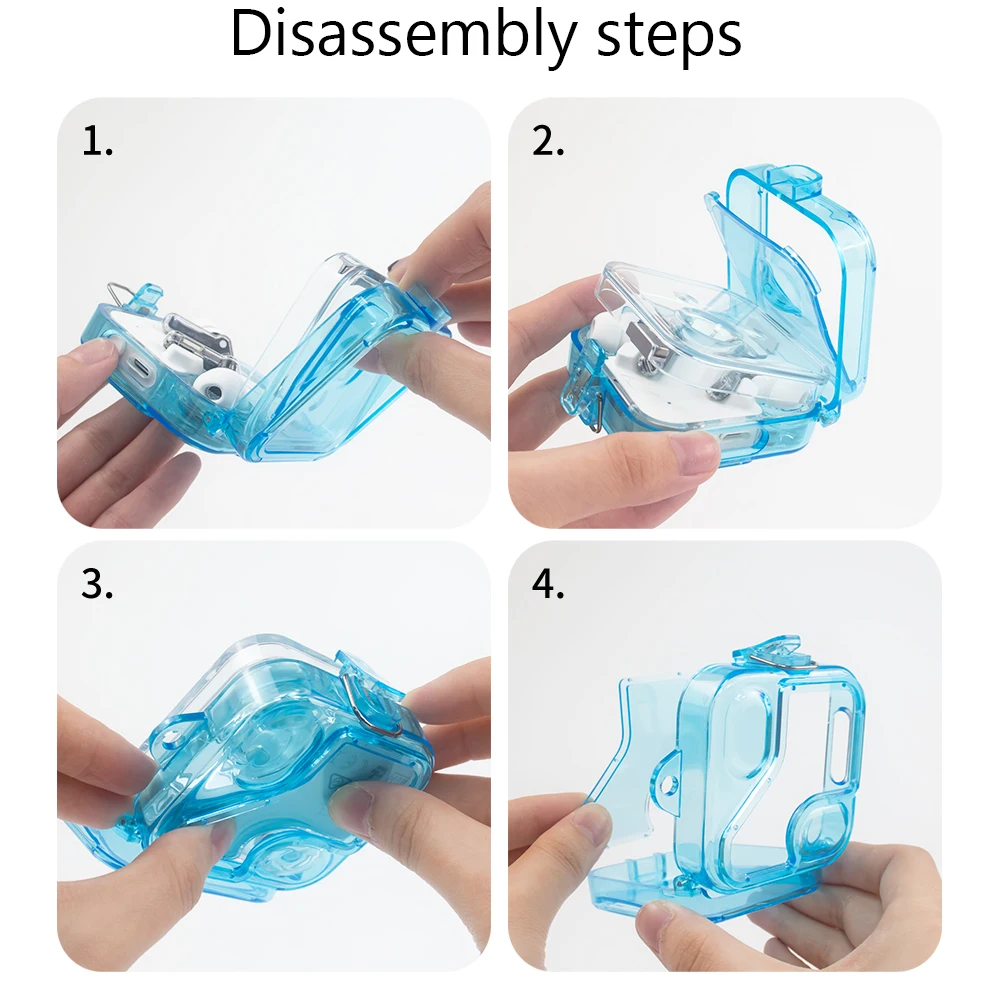 Disassembly steps

1.

2.

3.

4.