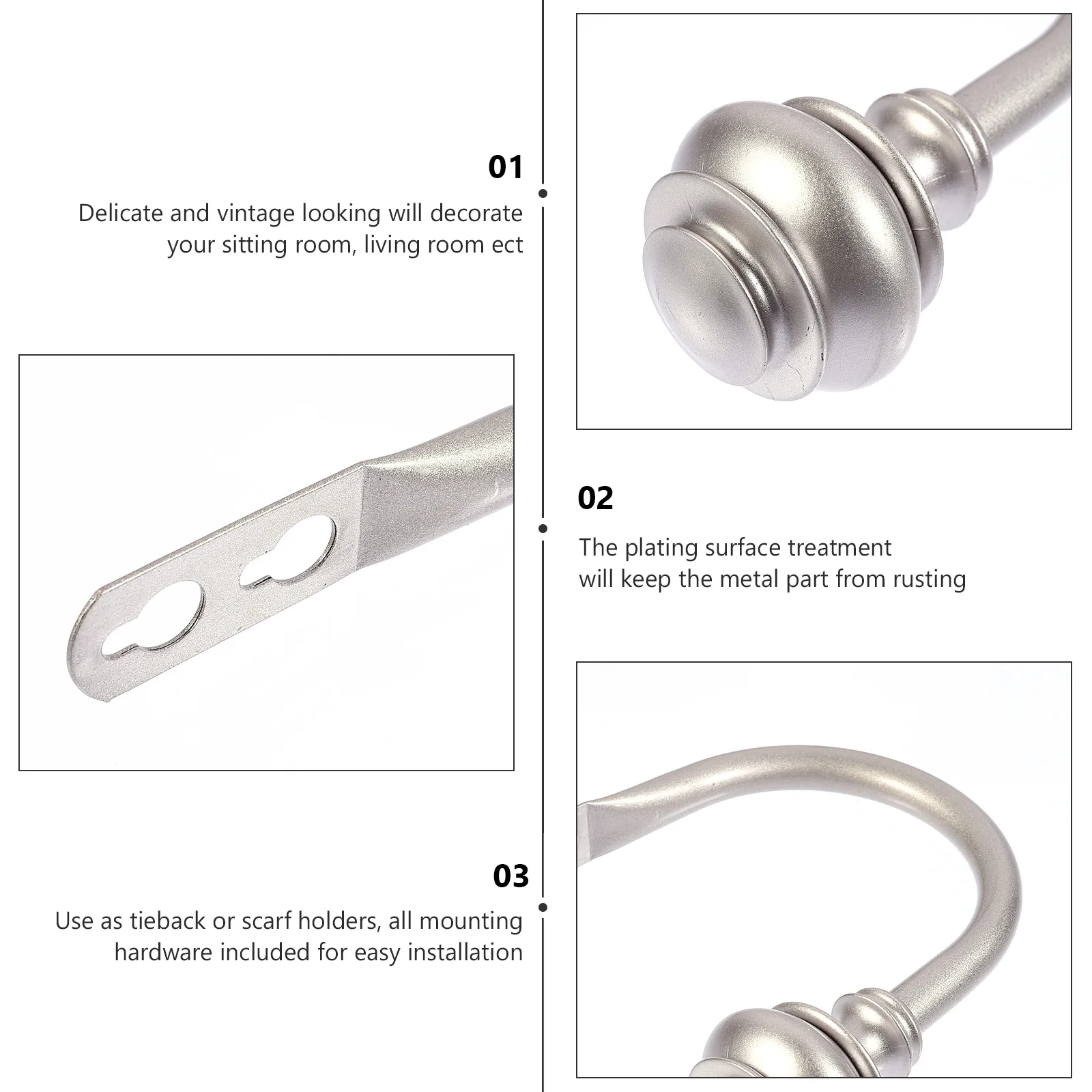 01

Delicate and vintage looking will decorate your sitting room, living room ect

02

The plating surface treatment will keep the metal part from rusting

03

Use as tieback or scarf holders, all mounting hardware included for easy installation