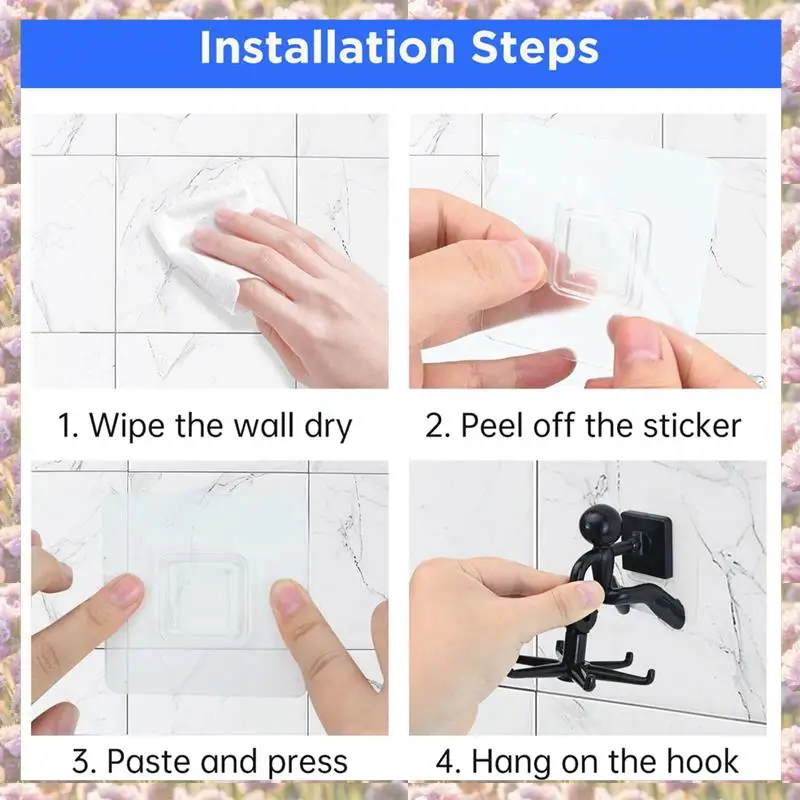 Installation Steps

1. Wipe the wall dry

2. Peel off the sticker

3. Paste and press

4. Hang on the hook