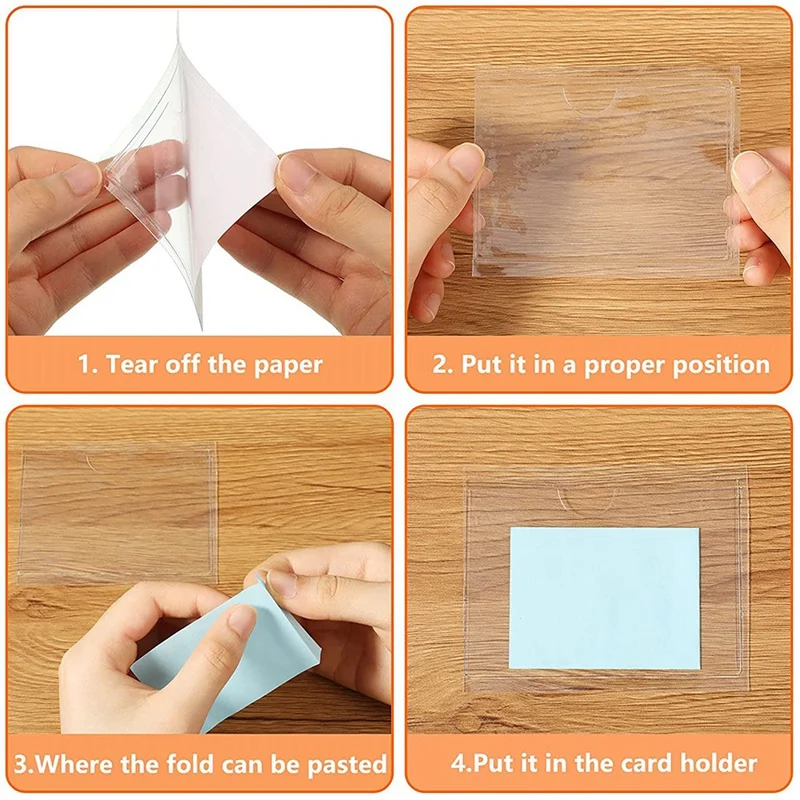 1. Tear off the paper

2. Put it in a proper position

3.Where the fold can be pasted

4.Put it in the card holder