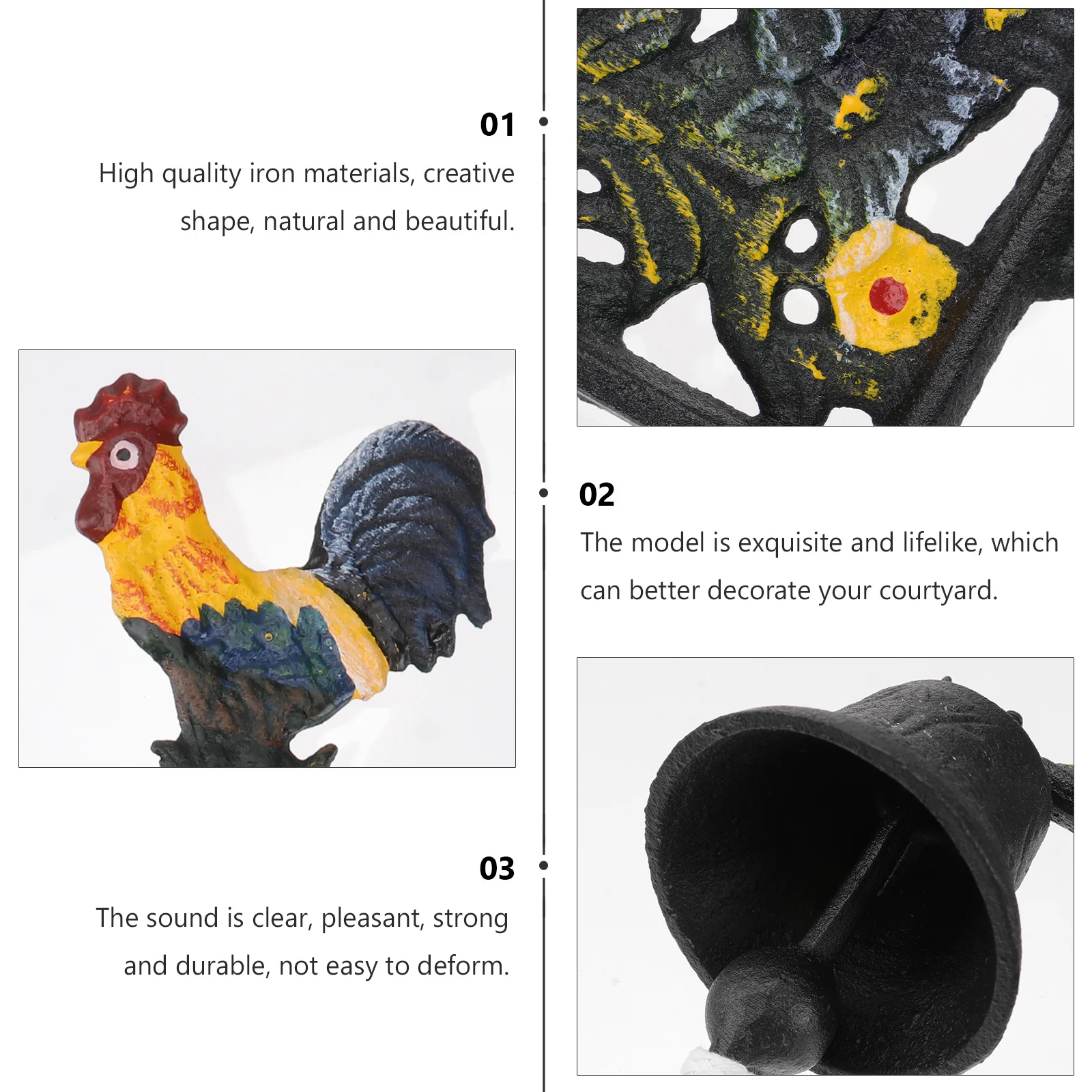 01

High quality iron materials, creative shape, natural and beautiful.

02

The model is exquisite and lifelike, which can better decorate your courtyard.

03

The sound is clear, pleasant, strong and durable, not easy to deform.