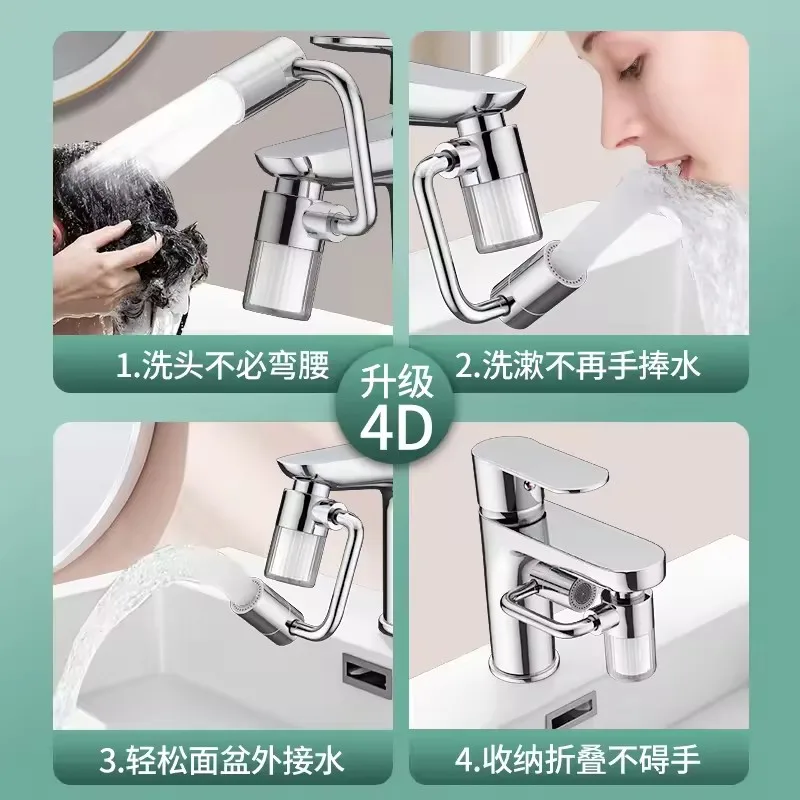 1.洗头不必弯腰

2.洗漱不再手捧水

升级
4D

3.轻松面盆外接水

4.收纳折叠不碍手