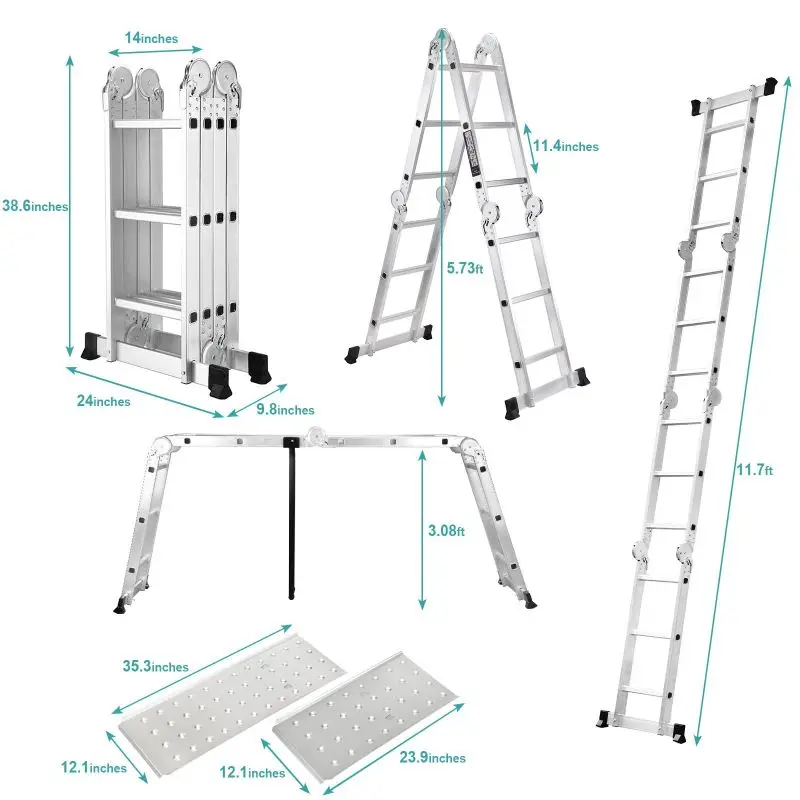 14inches

38.6inches

24inches

9.8inches

11.4inches

5.73ft

11.7ft

3.08ft

35.3inches

12.1inches

12.1inches

23.9inches