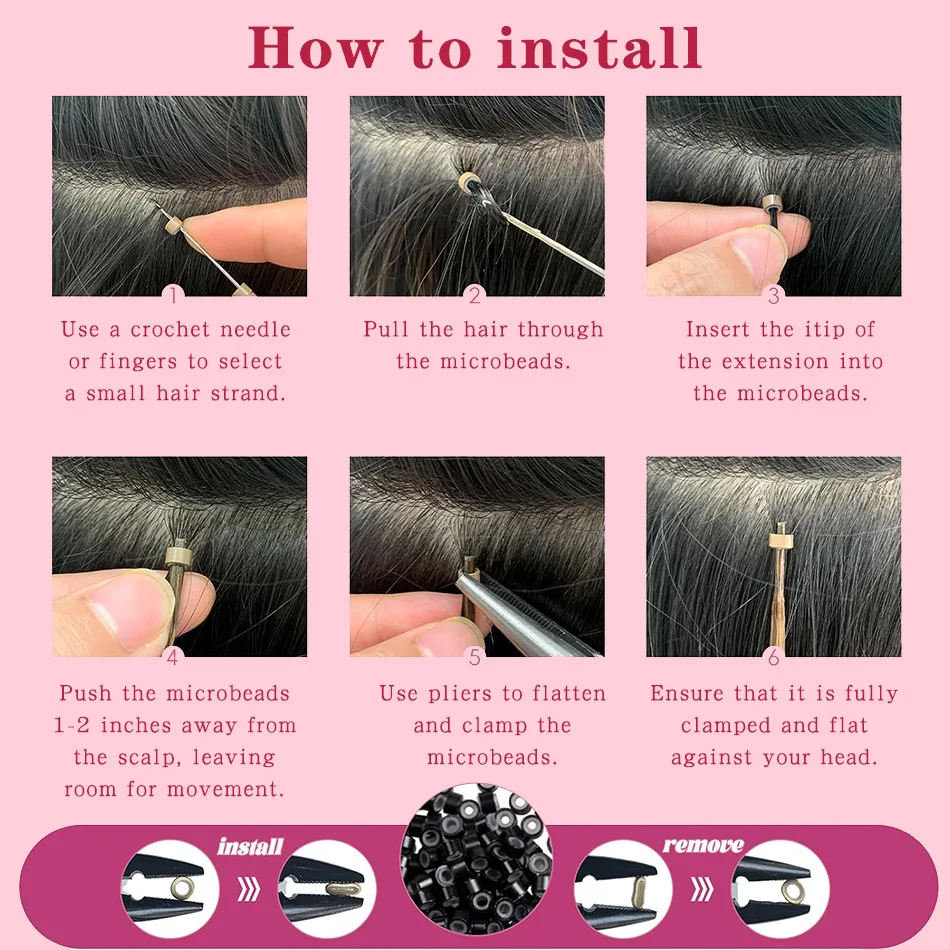 How to install

1
Use a crochet needle or fingers to select a small hair strand.

2
Pull the hair through the microbeads.

3
Insert the itip of the extension into the microbeads.

4
Push the microbeads 1-2 inches away from the scalp, leaving room for movement.

5
Use pliers to flatten and clamp the microbeads.

6
Ensure that it is fully clamped and flat against your head.

install

remove