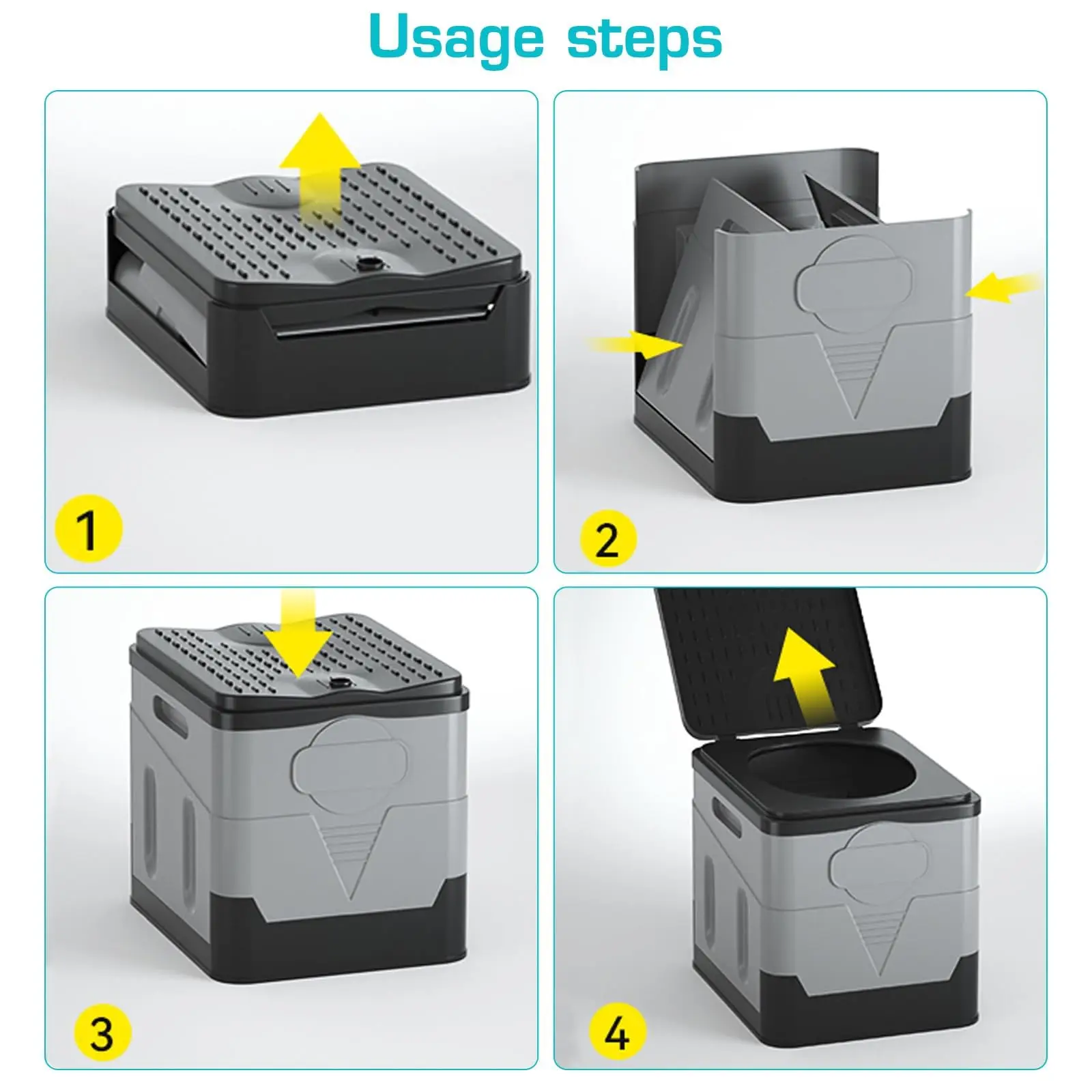 Usage steps

1

2

3

4