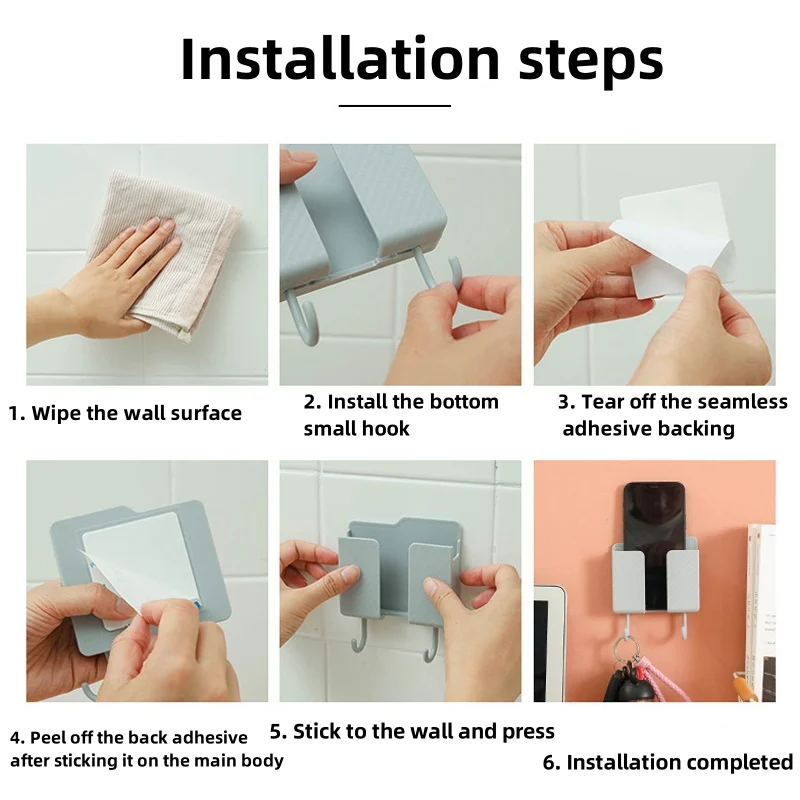 Installation steps

1. Wipe the wall surface

2. Install the bottom small hook

3. Tear off the seamless adhesive backing

4. Peel off the back adhesive after sticking it on the main body

5. Stick to the wall and press

6. Installation completed