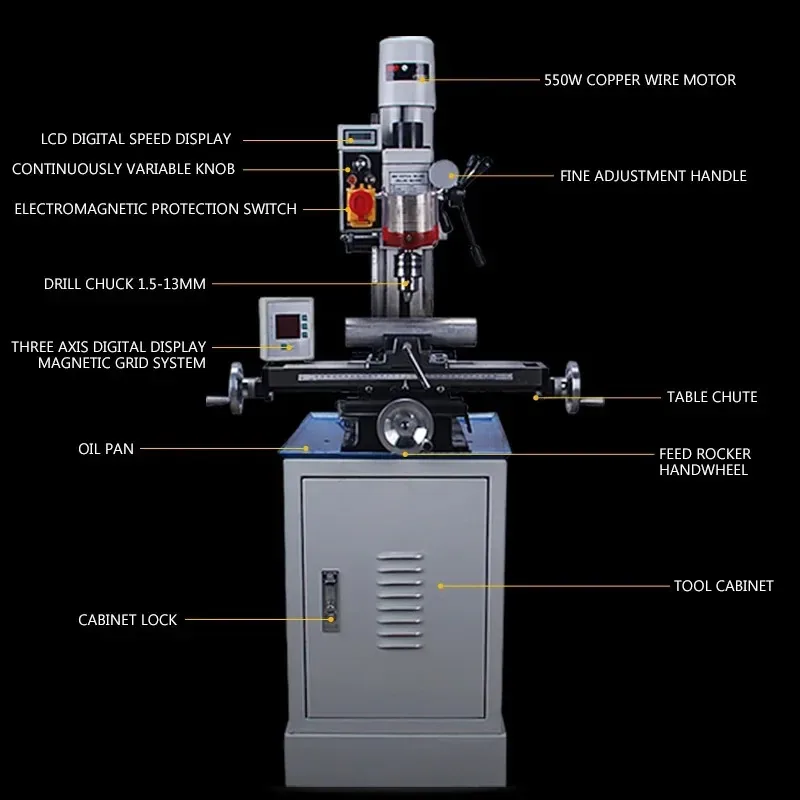 550W COPPER WIRE MOTOR

LCD DIGITAL SPEED DISPLAY

CONTINUOUSLY VARIABLE KNOB

FINE ADJUSTMENT HANDLE

ELECTROMAGNETIC PROTECTION SWITCH

DRILL CHUCK 1.5-13MM

THREE AXIS DIGITAL DISPLAY MAGNETIC GRID SYSTEM

TABLE CHUTE

OIL PAN

FEED ROCKER HANDWHEEL

TOOL CABINET

CABINET LOCK