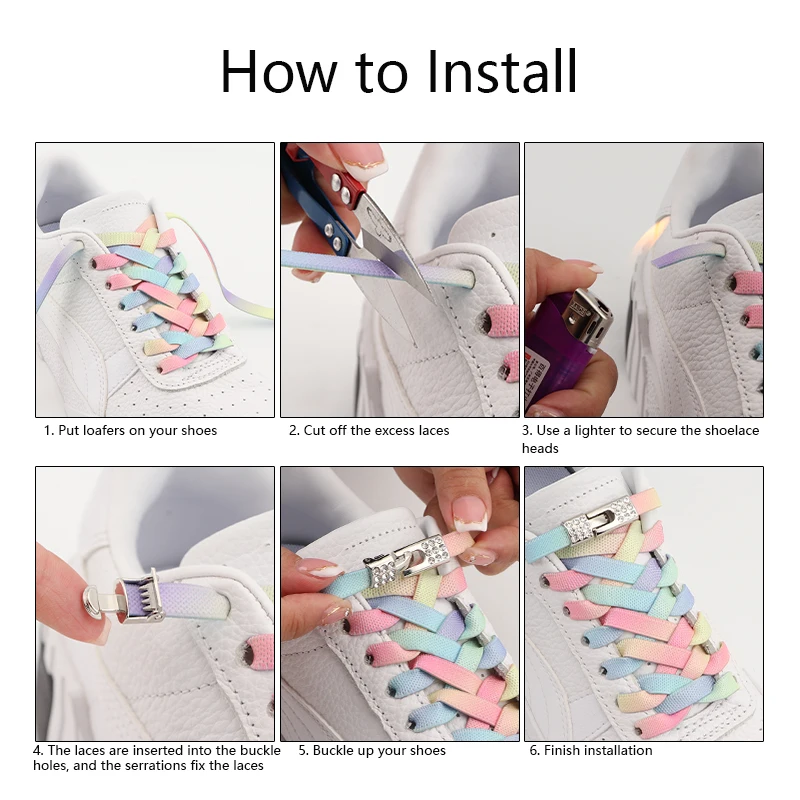 How to Install

1. Put loafers on your shoes

2. Cut off the excess laces

3. Use a lighter to secure the shoelace heads

4. The laces are inserted into the buckle holes, and the serrations fix the laces

5. Buckle up your shoes

6. Finish installation